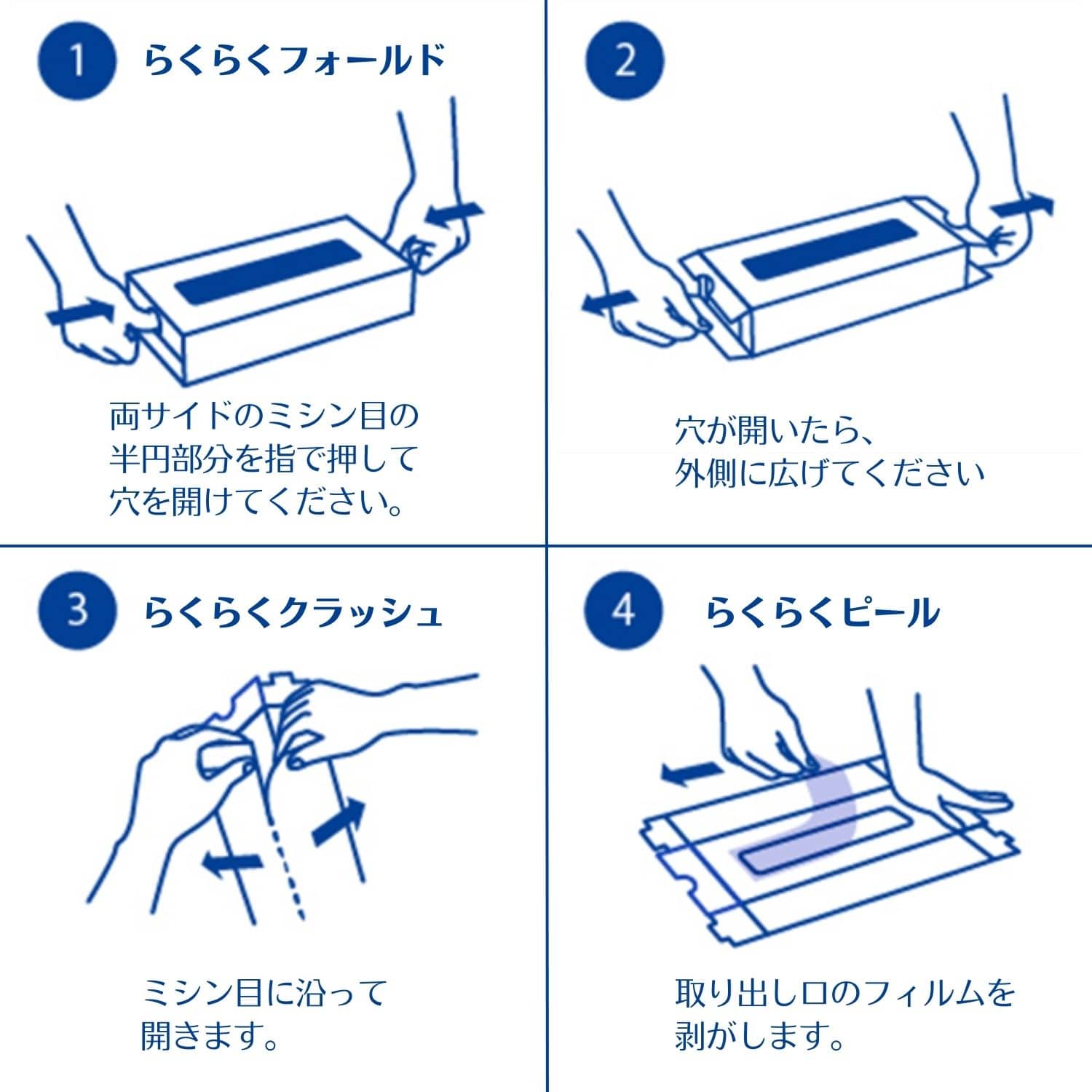 1 らくらくフォールド

両サイドのミシン目の半円部分を指で押して穴を開けてください。

2

穴が開いたら、外側に広げてください

3 らくらくクラッシュ

ミシン目に沿って開きます。

4 らくらくピール

取り出し口のフィルムを剥がします。