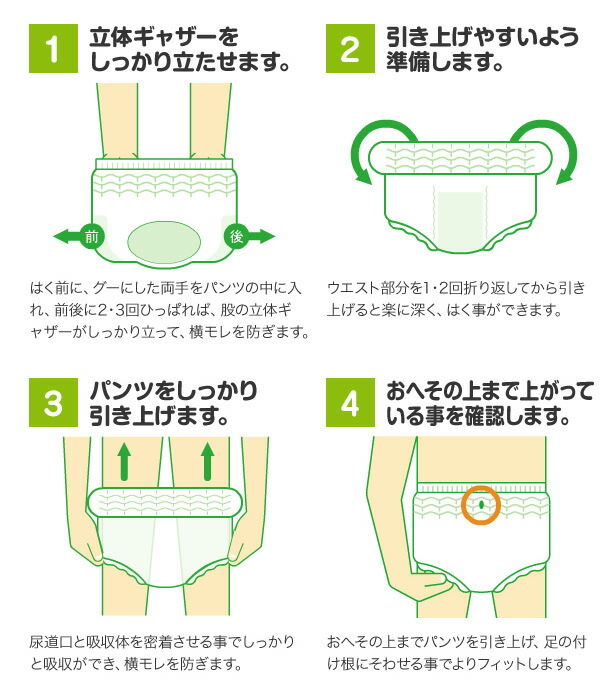 1 立体ギャザーをしっかり立たせます。

前
後

はく前に、グーにした両手をパンツの中に入れ、前後に2・3回ひっぱれば、股の立体ギャザーがしっかり立って、横モレを防ぎます。

2 引き上げやすいよう準備します。

ウエスト部分を1・2回折り返してから引き上げると楽に深く、はく事ができます。

3 パンツをしっかり引き上げます。

尿道口と吸収体を密着させる事でしっかりと吸収ができ、横モレを防ぎます。

4 おへその上まで上がっている事を確認します。

おへその上までパンツを引き上げ、足の付け根にそわせる事でよりフィットします。