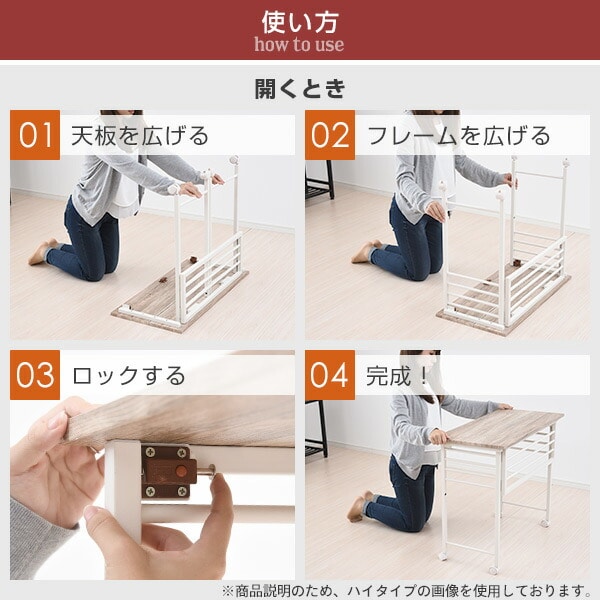 使い方
how to use

開くとき

01 天板を広げる

02 フレームを広げる

03 ロックする

04 完成！

※商品説明のため、ハイタイプの画像を使用しております。