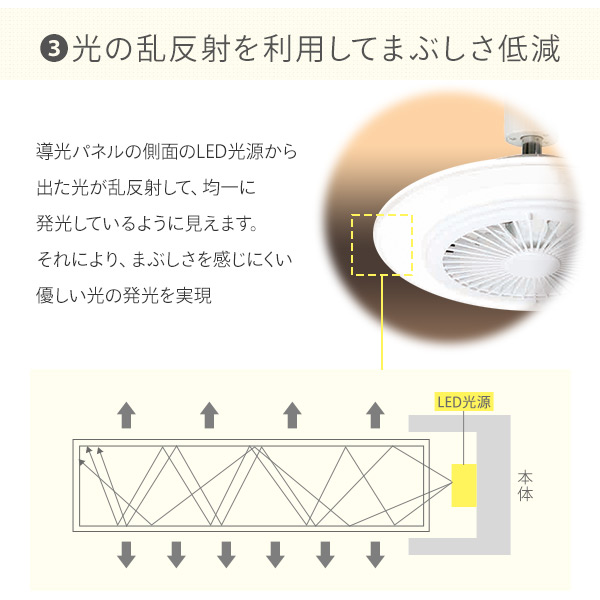 ❸光の乱反射を利用してまぶしさ低減

導光パネルの側面のLED光源から出た光が乱反射して、均一に発光しているように見えます。それにより、まぶしさを感じにくい優しい光の発光を実現

LED光源

本体