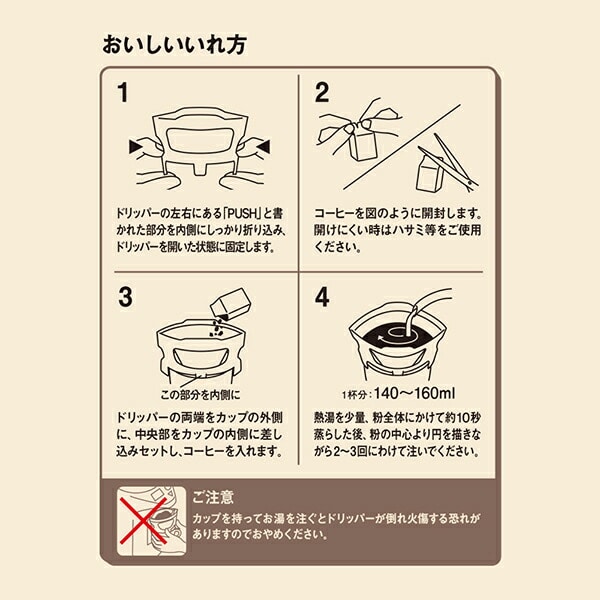 おいしいいれ方

1

ドリッパーの左右にある「PUSH」と書かれた部分を内側にしっかり折り込み、ドリッパーを開いた状態に固定します。

2

コーヒーを図のように開封します。開けにくい時はハサミ等をご使用ください。

3

この部分を内側に

ドリッパーの両端をカップの外側に、中央部をカップの内側に差し込みセットし、コーヒーを入れます。

4

1杯分：140〜160ml

熱湯を少量、粉全体にかけて約10秒蒸らした後、粉の中心より円を描きながら2〜3回にわけて注いでください。

ご注意

カップを持ってお湯を注ぐとドリッパーが倒れ火傷する恐れがありますのでおやめください。