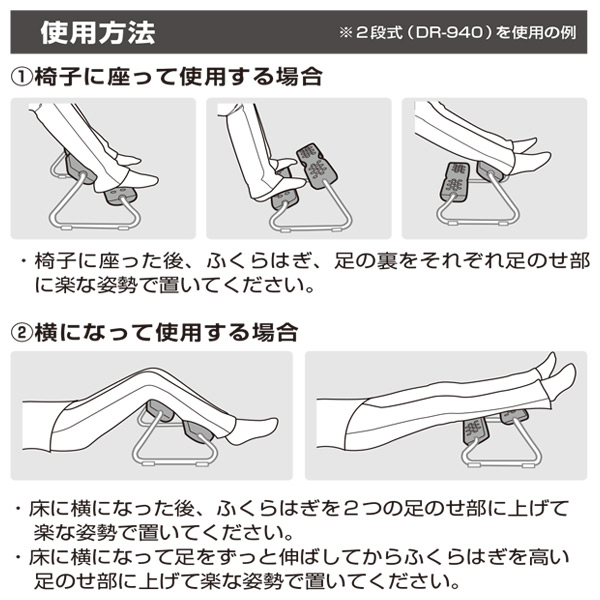 使用方法

※２段式（DR-940）を使用の例

①椅子に座って使用する場合

・椅子に座った後、ふくらはぎ、足の裏をそれぞれ足のせ部に楽な姿勢で置いてください。

②横になって使用する場合

・床に横になった後、ふくらはぎを２つの足のせ部に上げて楽な姿勢で置いてください。
・床に横になって足をずっと伸ばしてからふくらはぎを高い足のせ部に上げて楽な姿勢で置いてください。