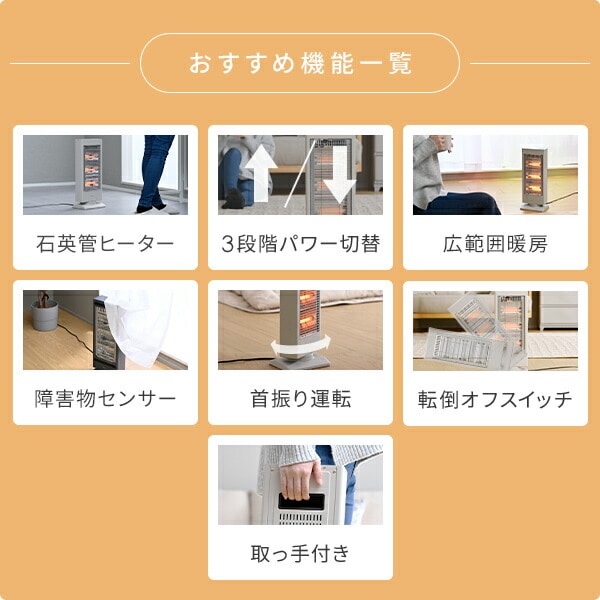 おすすめ機能一覧

石英管ヒーター

3段階パワー切替

広範囲暖房

障害物センサー

首振り運転

転倒オフスイッチ

取っ手付き