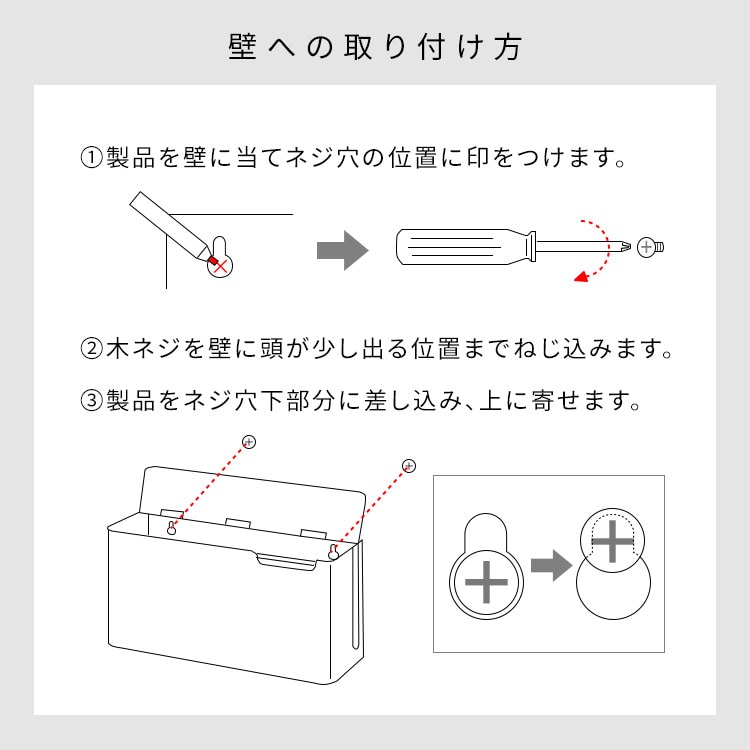 壁への取り付け方

①製品を壁に当てネジ穴の位置に印をつけます。

②木ネジを壁に頭が少し出る位置までねじ込みます。

③製品をネジ穴下部分に差し込み、上に寄せます。