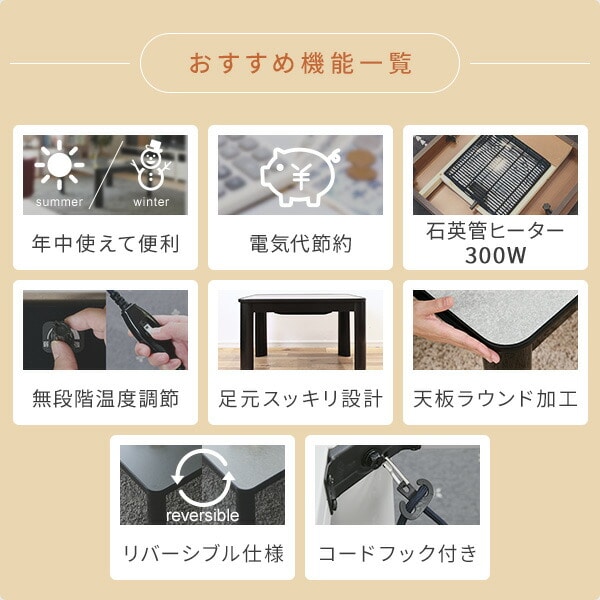 おすすめ機能一覧

summer winter

年中使えて便利

¥

電気代節約

石英管ヒーター 300W

無段階温度調節

足元スッキリ設計

天板ラウンド加工

reversible

リバーシブル仕様

コードフック付き