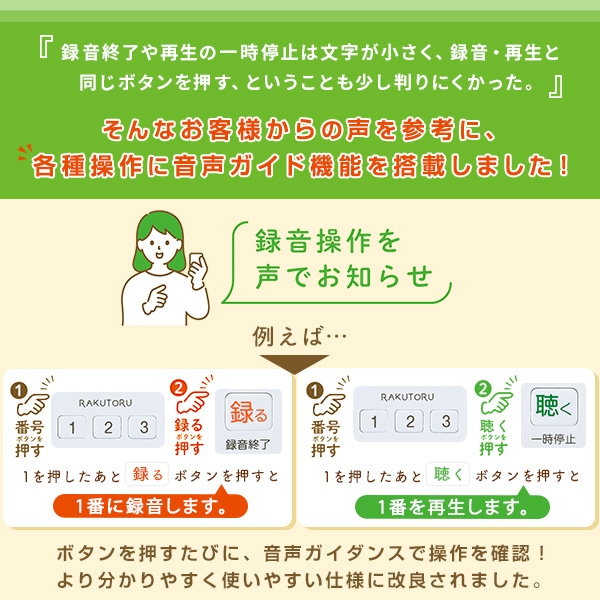 『 録音終了や再生の一時停止は文字が小さく、録音・再生と同じボタンを押す、ということも少し判りにくかった。 』

そんなお客様からの声を参考に、
各種操作に音声ガイド機能を搭載しました！

録音操作を
声でお知らせ

例えば…

1 番号 ボタンを 押す

RAKUTORU

1 2 3

2 録る ボタンを 押す

録る

録音終了

1を押したあと 録る ボタンを押すと

1番に録音します。

1 番号 ボタンを 押す

RAKUTORU

1 2 3

2 聴く ボタンを 押す

聴く

一時停止

1を押したあと 聴く ボタンを押すと

1番を再生します。

ボタンを押すたびに、音声ガイダンスで操作を確認！
より分かりやすく使いやすい仕様に改良されました。