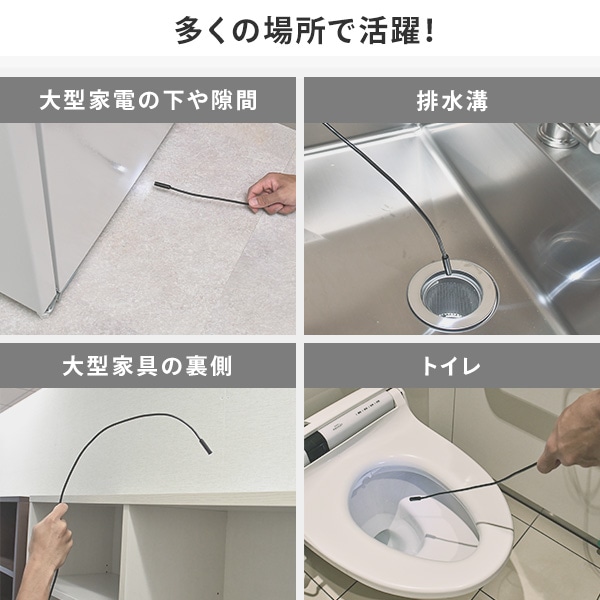 多くの場所で活躍!

大型家電の下や隙間

排水溝

大型家具の裏側

トイレ