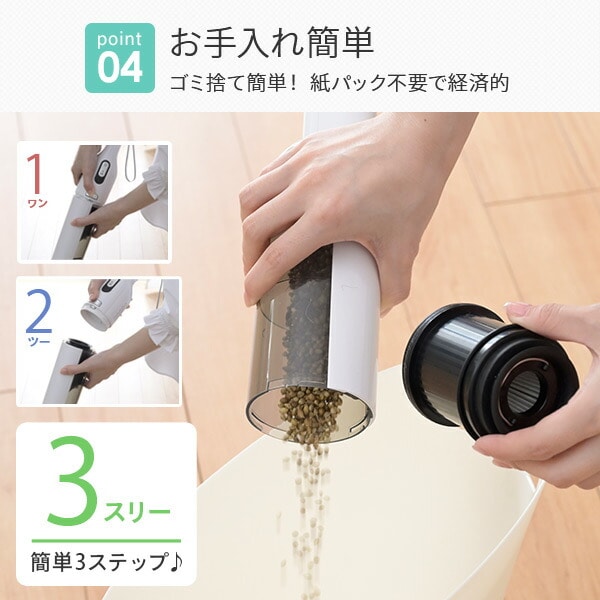 point
04
お手入れ簡単
ゴミ捨て簡単！ 紙パック不要で経済的

1
ワン

2
ツー

3
スリー

簡単3ステップ♪