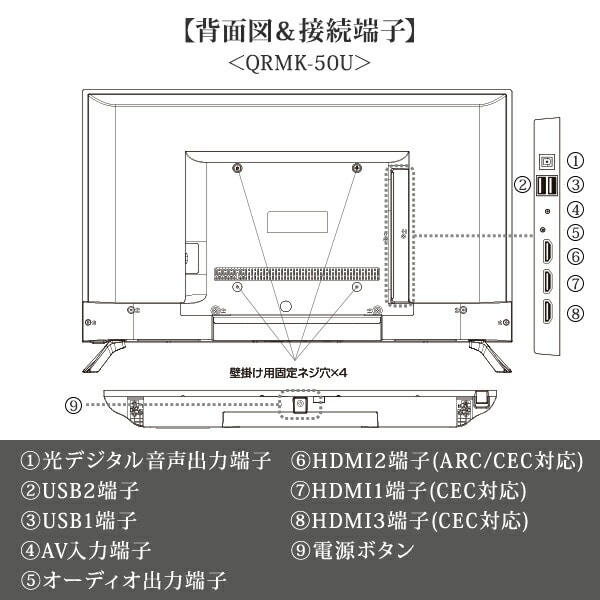 【背面図＆接続端子】
＜QRMK-50U＞

①
②
③
④
⑤
⑥
⑦
⑧

壁掛け用固定ネジ穴×4

⑨

①光デジタル音声出力端子
②USB2端子
③USB1端子
④AV入力端子
⑤オーディオ出力端子

⑥HDMI2端子(ARC/CEC対応)
⑦HDMI1端子(CEC対応)
⑧HDMI3端子(CEC対応)
⑨電源ボタン