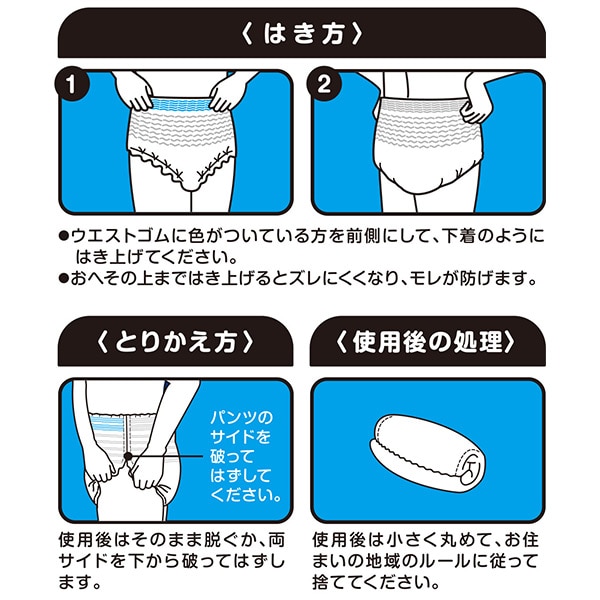 〈はき方〉

1

2

●ウエストゴムに色がついている方を前側にして、下着のようにはき上げてください。
●おへその上まではき上げるとズレにくくなり、モレが防げます。

〈とりかえ方〉

パンツのサイドを破ってはずしてください。

使用後はそのまま脱ぐか、両サイドを下から破ってはずします。

〈使用後の処理〉

使用後は小さく丸めて、お住まいの地域のルールに従って捨ててください。