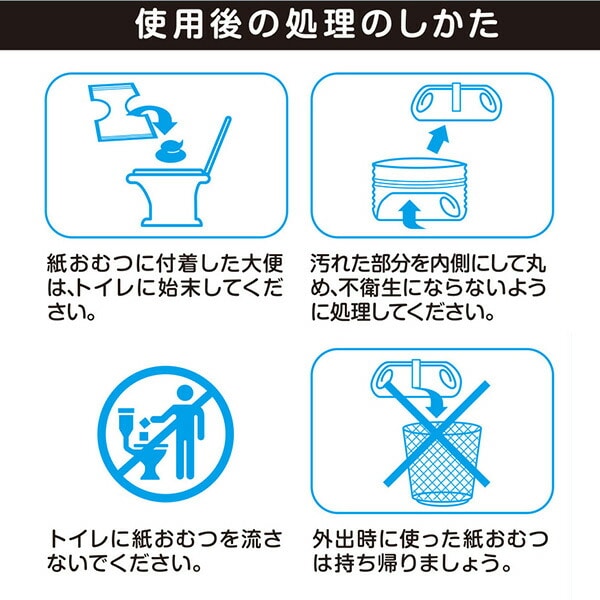 使用後の処理のしかた

紙おむつに付着した大便は、トイレに始末してください。

汚れた部分を内側にして丸め、不衛生にならないように処理してください。

トイレに紙おむつを流さないでください。

外出時に使った紙おむつは持ち帰りましょう。