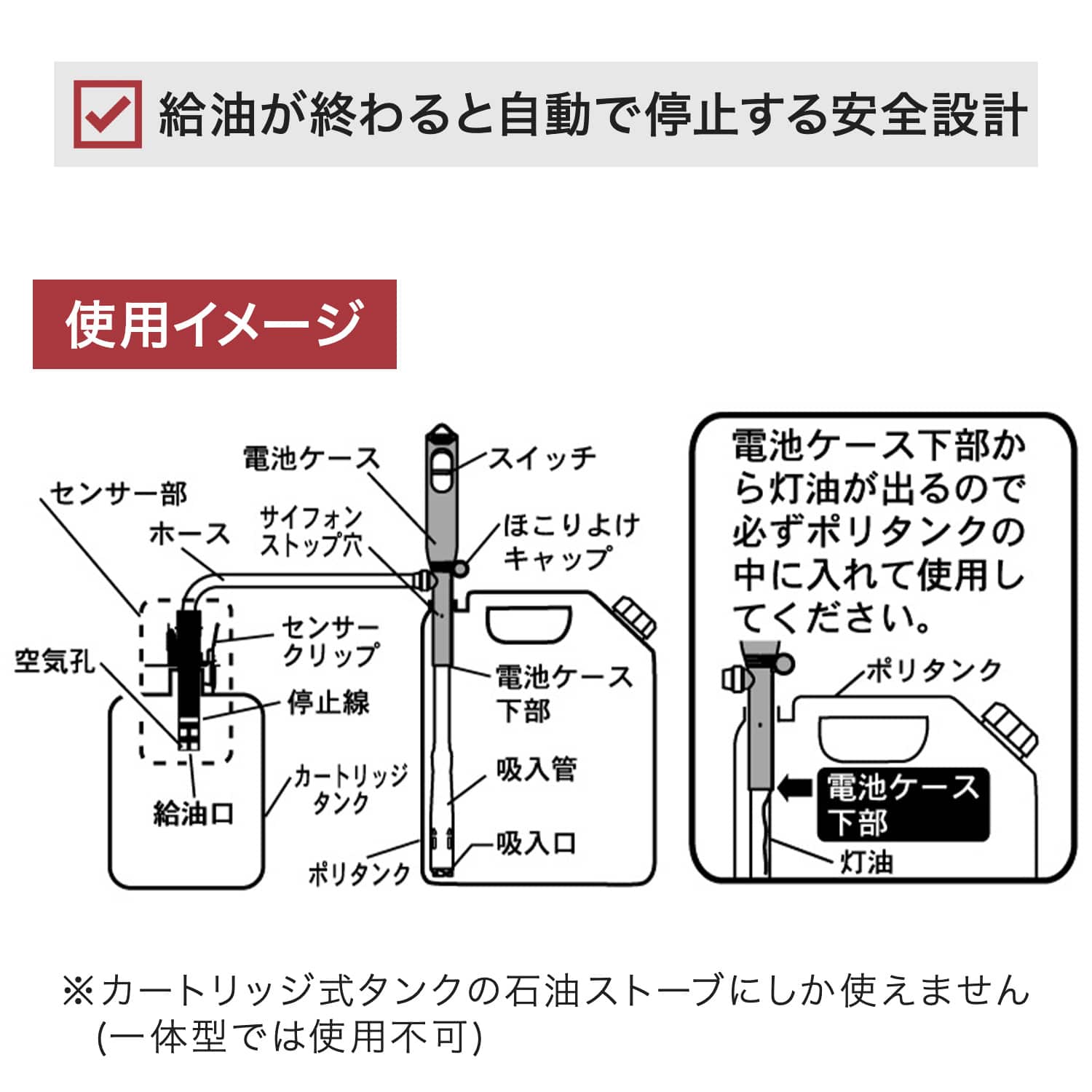 給油が終わると自動で停止する安全設計

使用イメージ

電池ケース
スイッチ
センサー部
ホース
サイフォンストップ穴
ほこりよけキャップ
センサークリップ
空気孔
停止線
電池ケース下部
吸入管
カートリッジタンク
給油口
吸入口
ポリタンク

電池ケース下部から灯油が出るので必ずポリタンクの中に入れて使用してください。

ポリタンク
電池ケース下部
灯油

※カートリッジ式タンクの石油ストーブにしか使えません
(一体型では使用不可)