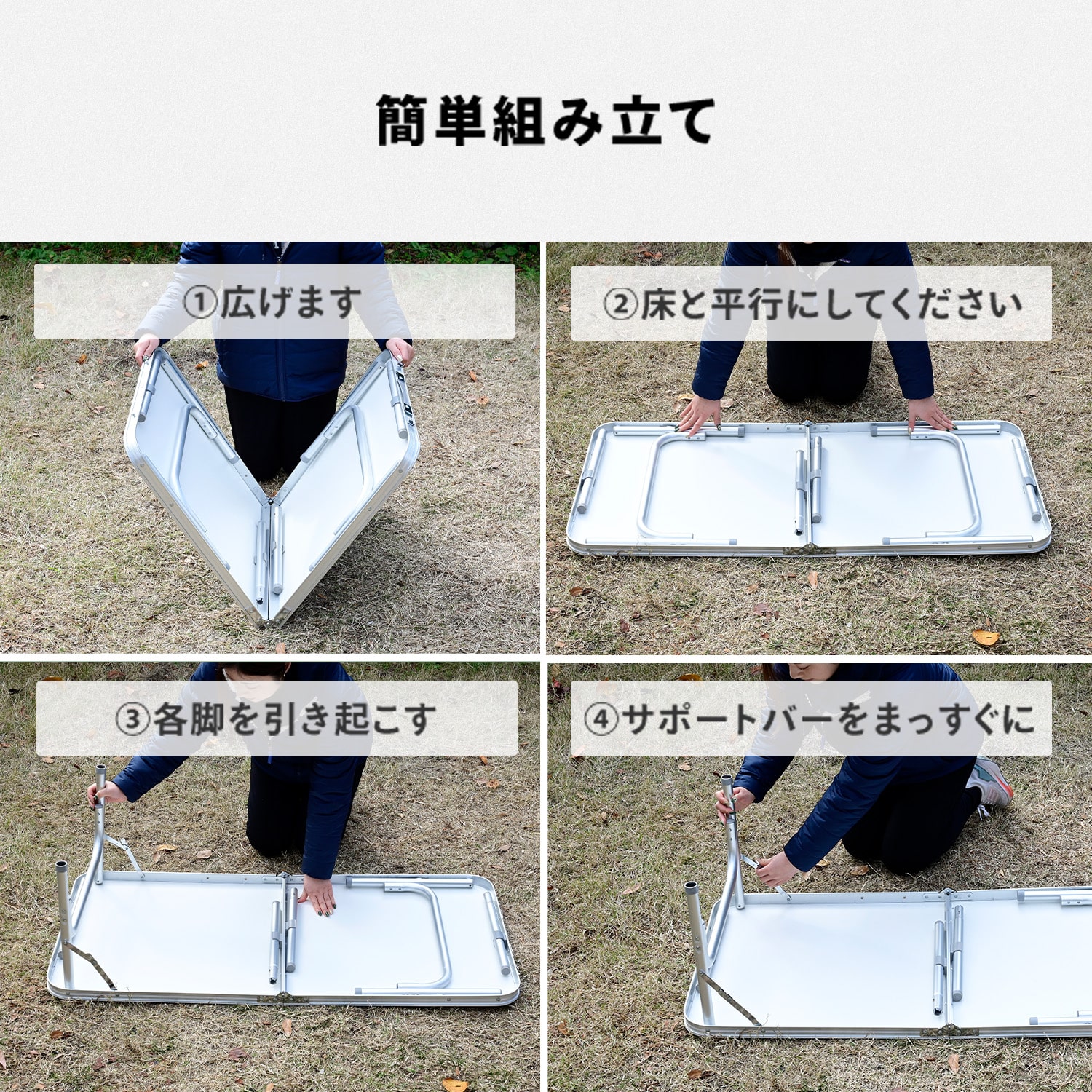 簡単組み立て

①広げます

②床と平行にしてください

③各脚を引き起こす

④サポートバーをまっすぐに