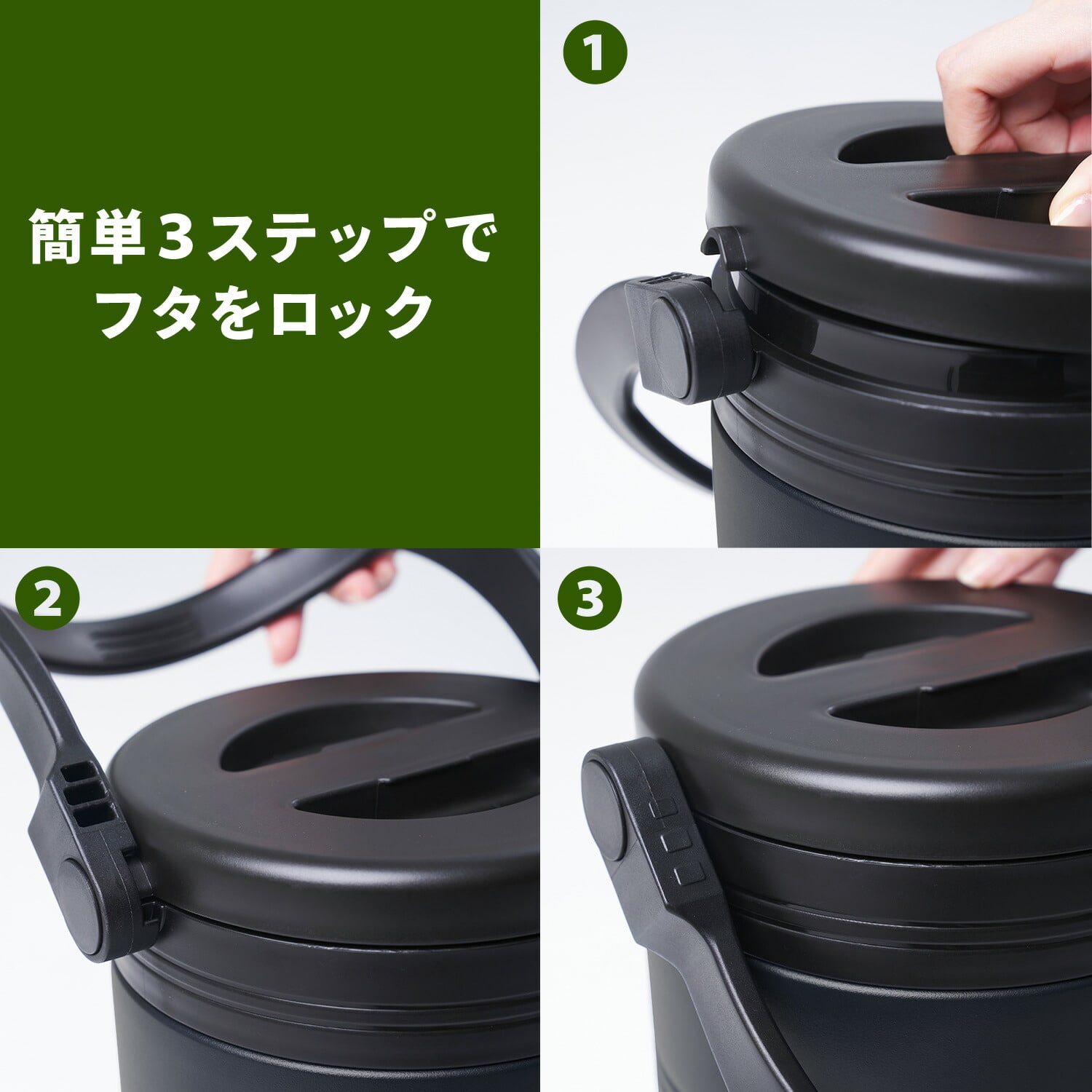 簡単３ステップで
フタをロック

1

2

3