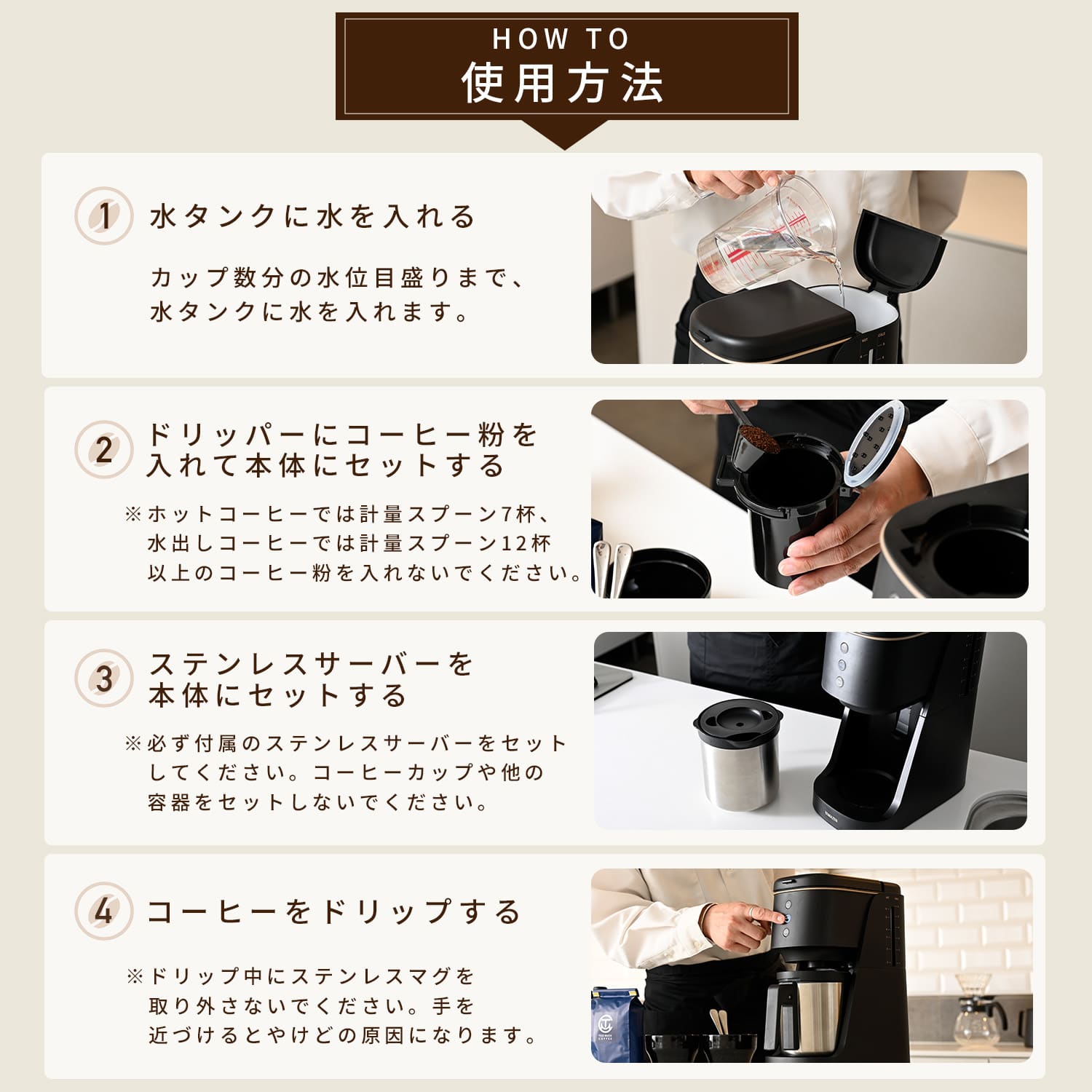 HOW TO
使用方法

1 水タンクに水を入れる

カップ数分の水位目盛りまで、水タンクに水を入れます。

2 ドリッパーにコーヒー粉を入れて本体にセットする

※ホットコーヒーでは計量スプーン7杯、水出しコーヒーでは計量スプーン12杯以上のコーヒー粉を入れないでください。

3 ステンレスサーバーを本体にセットする

※必ず付属のステンレスサーバーをセットしてください。コーヒーカップや他の容器をセットしないでください。

4 コーヒーをドリップする

※ドリップ中にステンレスマグを取り外さないでください。手を近づけるとやけどの原因になります。