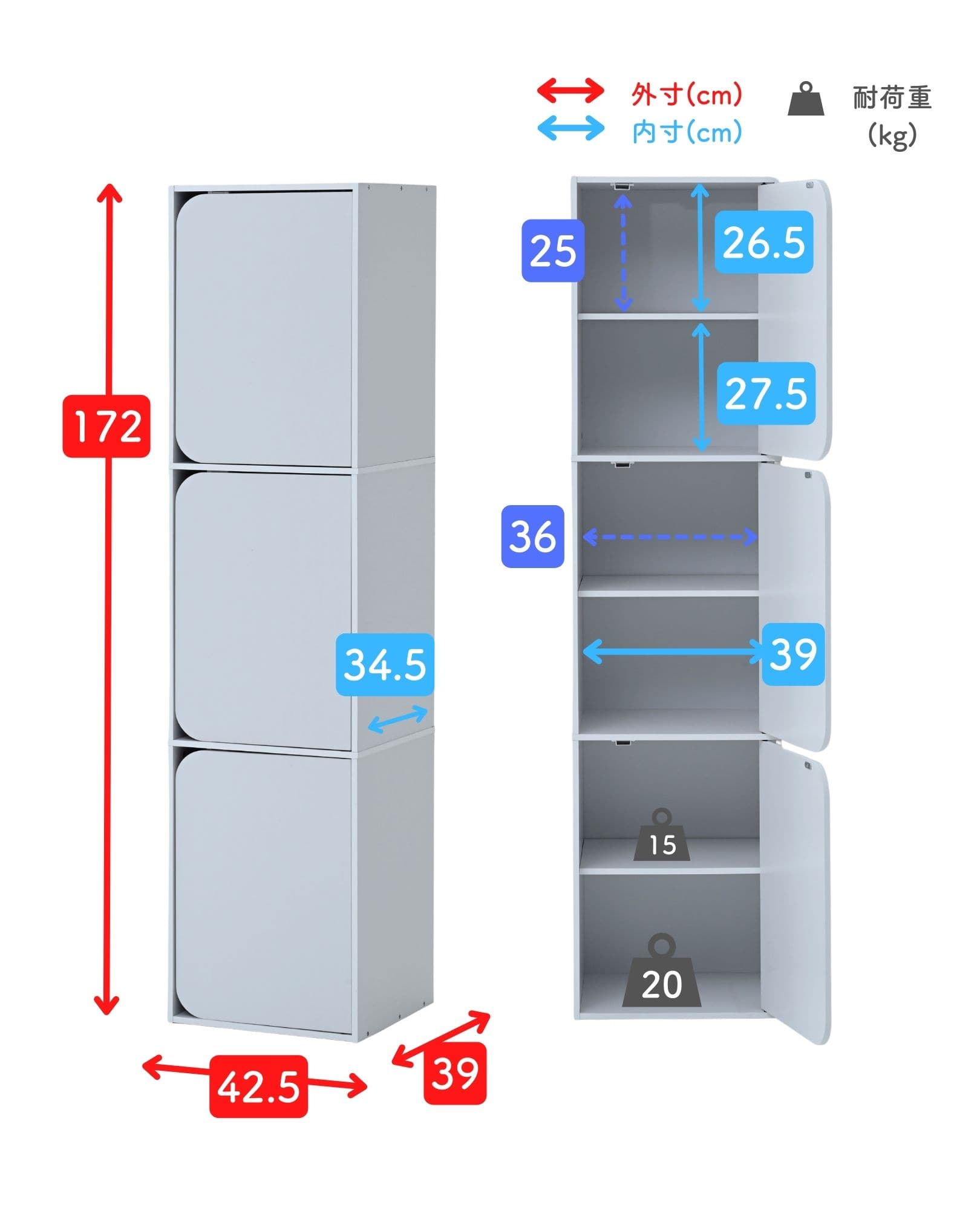 外寸(cm)
内寸(cm)
耐荷重
(kg)

172
34.5
42.5
39

25
26.5
27.5
36
39
15
20