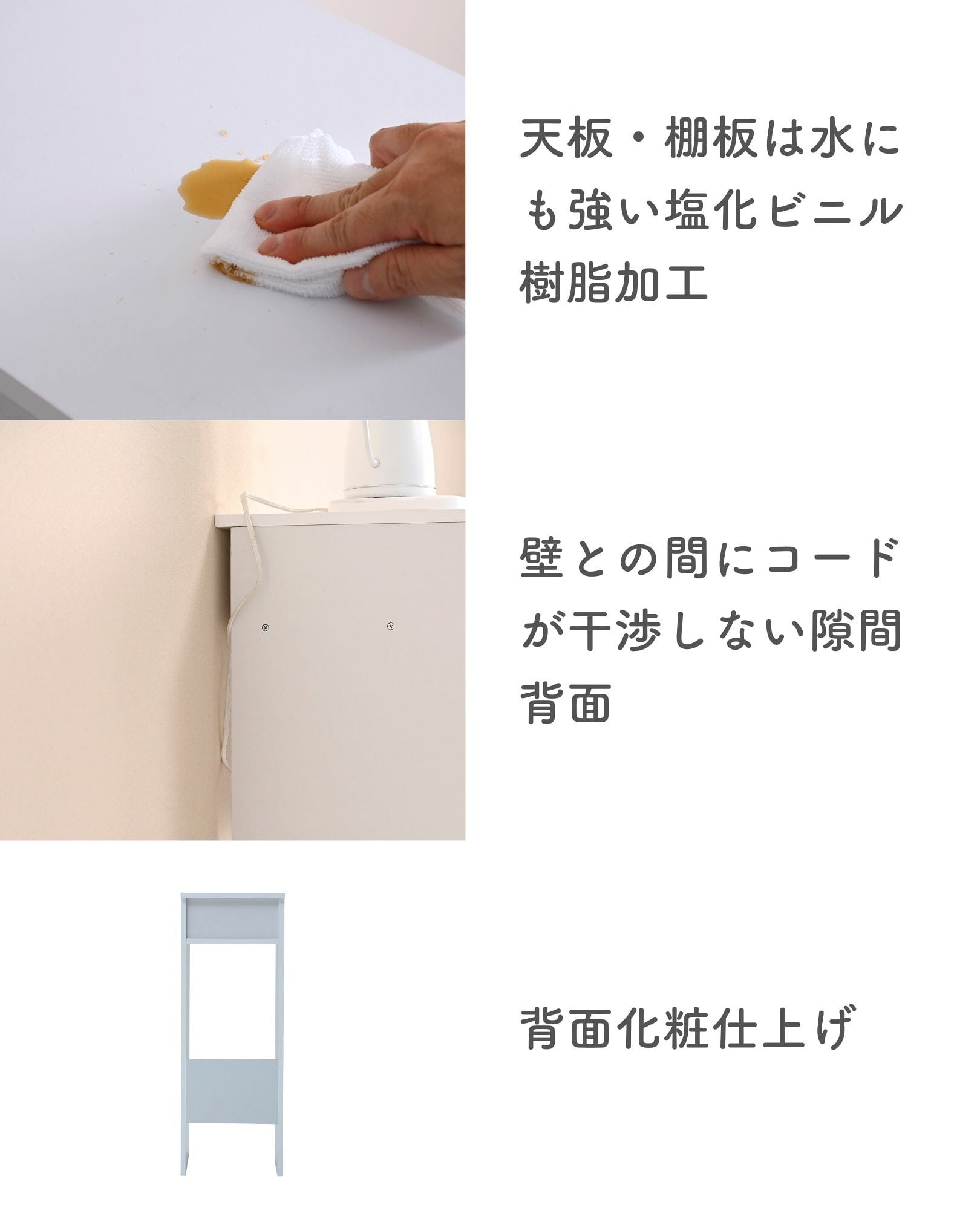 天板・棚板は水にも強い塩化ビニル樹脂加工

壁との間にコードが干渉しない隙間背面

背面化粧仕上げ