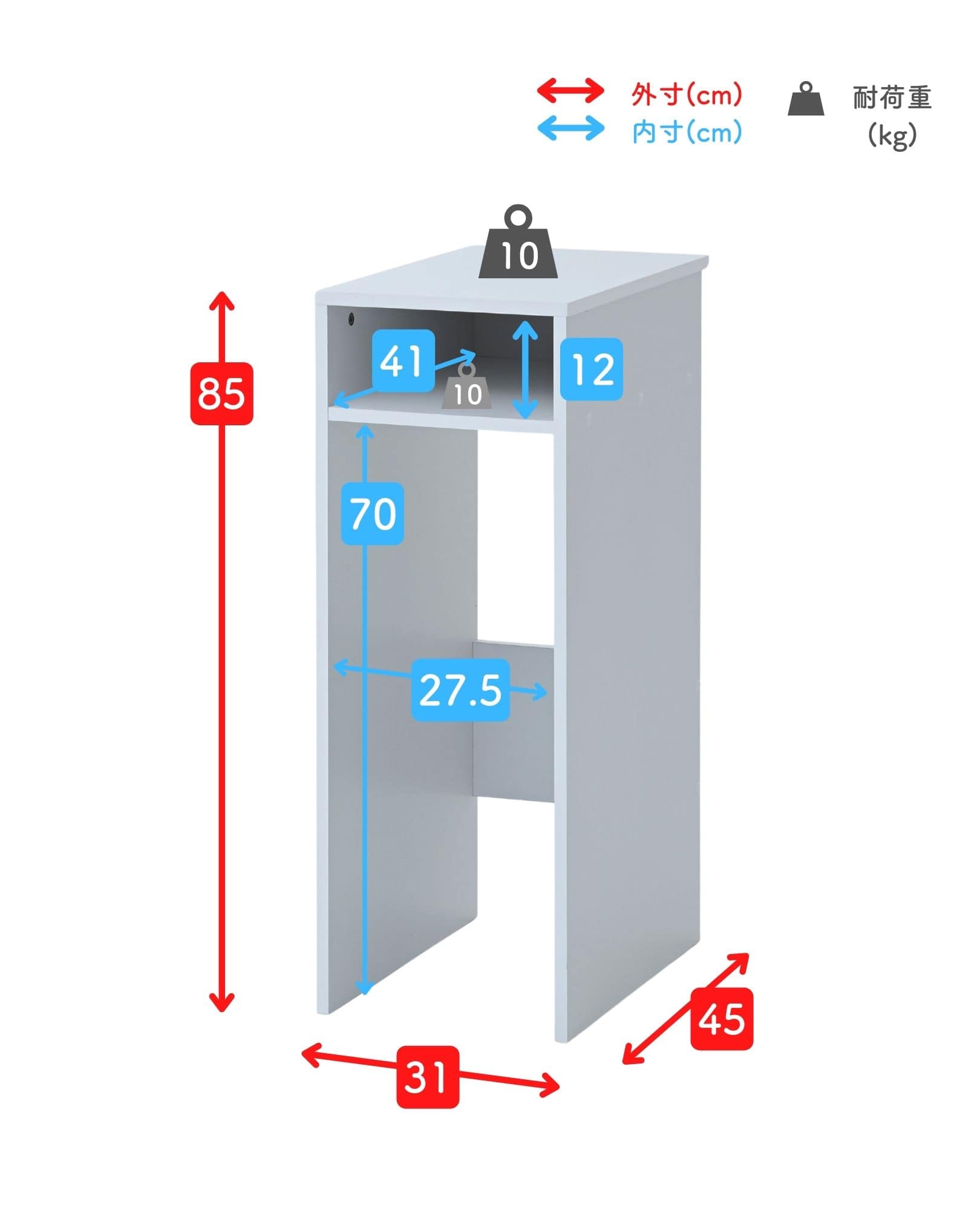 外寸(cm)
内寸(cm)
耐荷重 (kg)

10
41
10
12
85
70
27.5
45
31