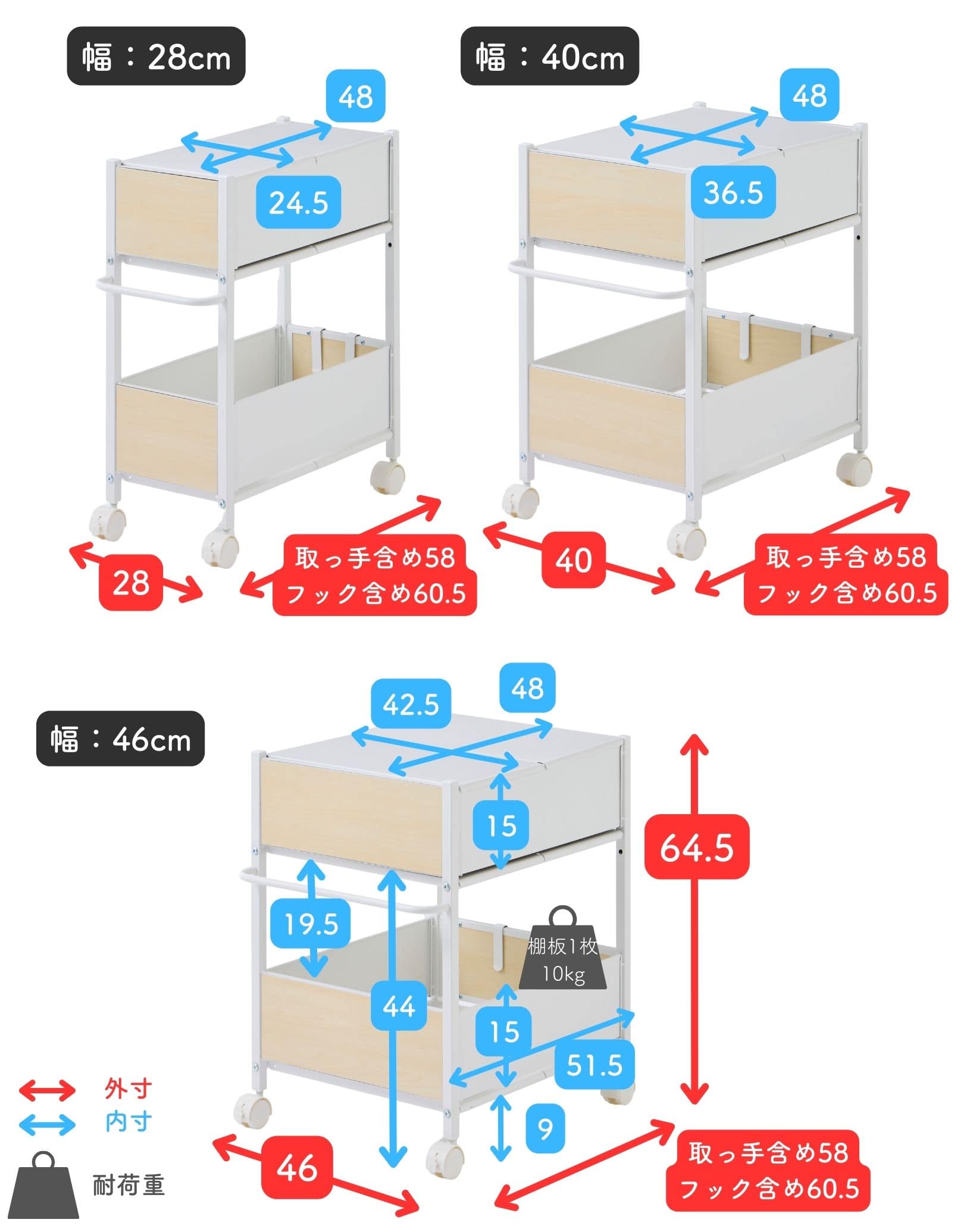 幅：28cm

48

24.5

28

取っ手含め58
フック含め60.5

幅：40cm

48

36.5

40

取っ手含め58
フック含め60.5

幅：46cm

42.5

48

15

64.5

19.5

棚板1枚
10kg

44

15

51.5

9

46

取っ手含め58
フック含め60.5

外寸

内寸

耐荷重