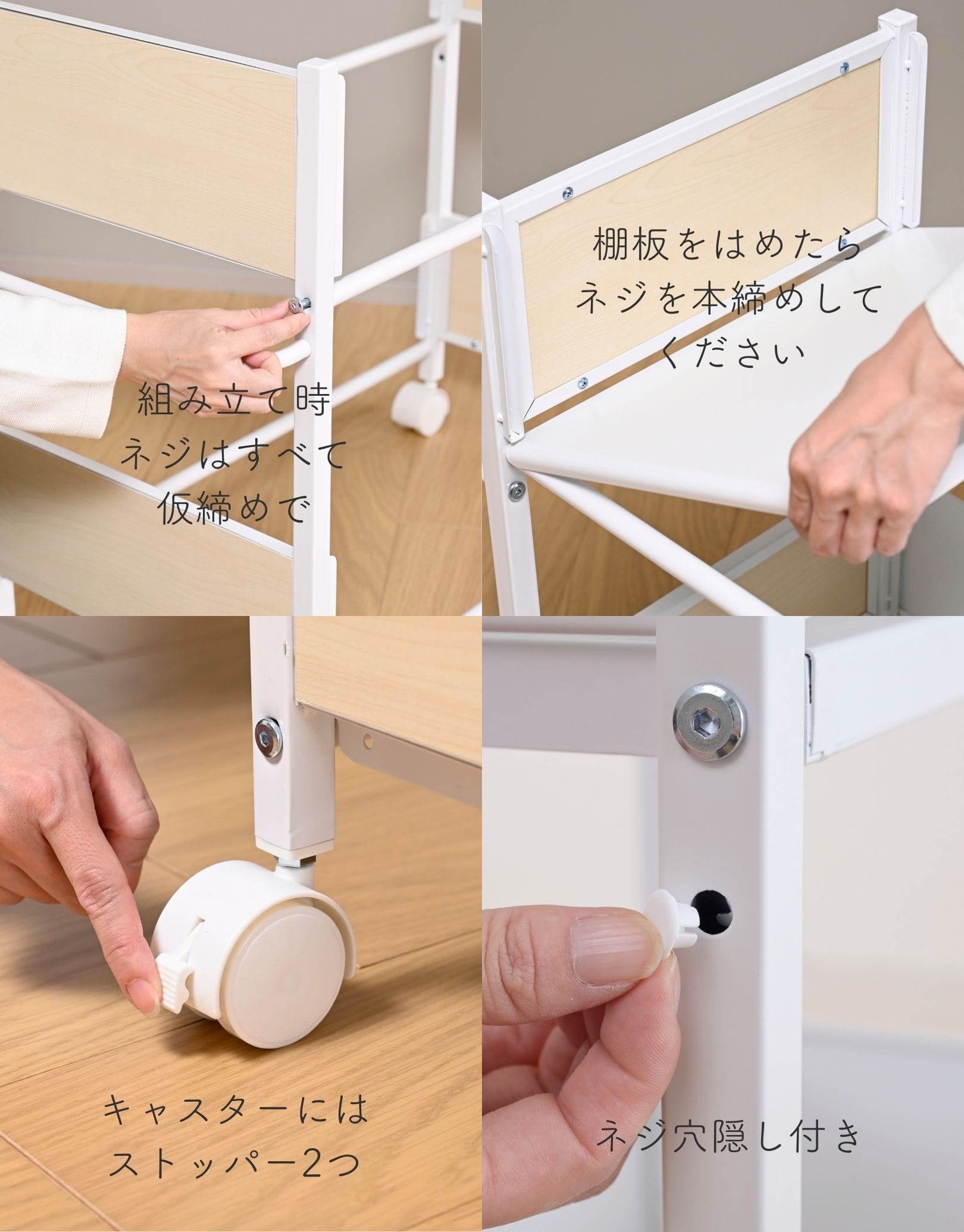 組み立て時
ネジはすべて
仮締めで

棚板をはめたら
ネジを本締めして
ください

キャスターには
ストッパー2つ

ネジ穴隠し付き