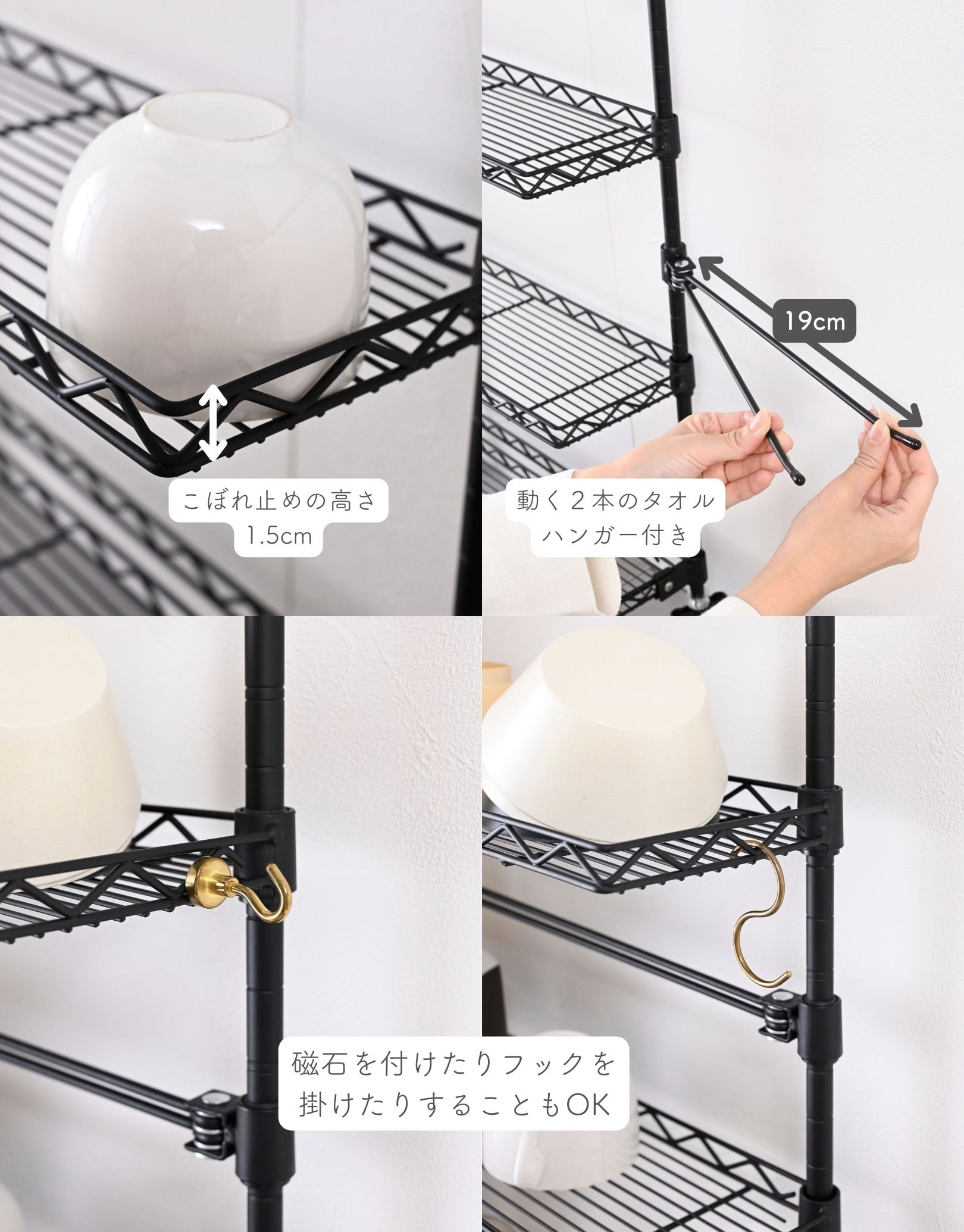 こぼれ止めの高さ
1.5cm

19cm

動く2本のタオル
ハンガー付き

磁石を付けたりフックを
掛けたりすることもOK