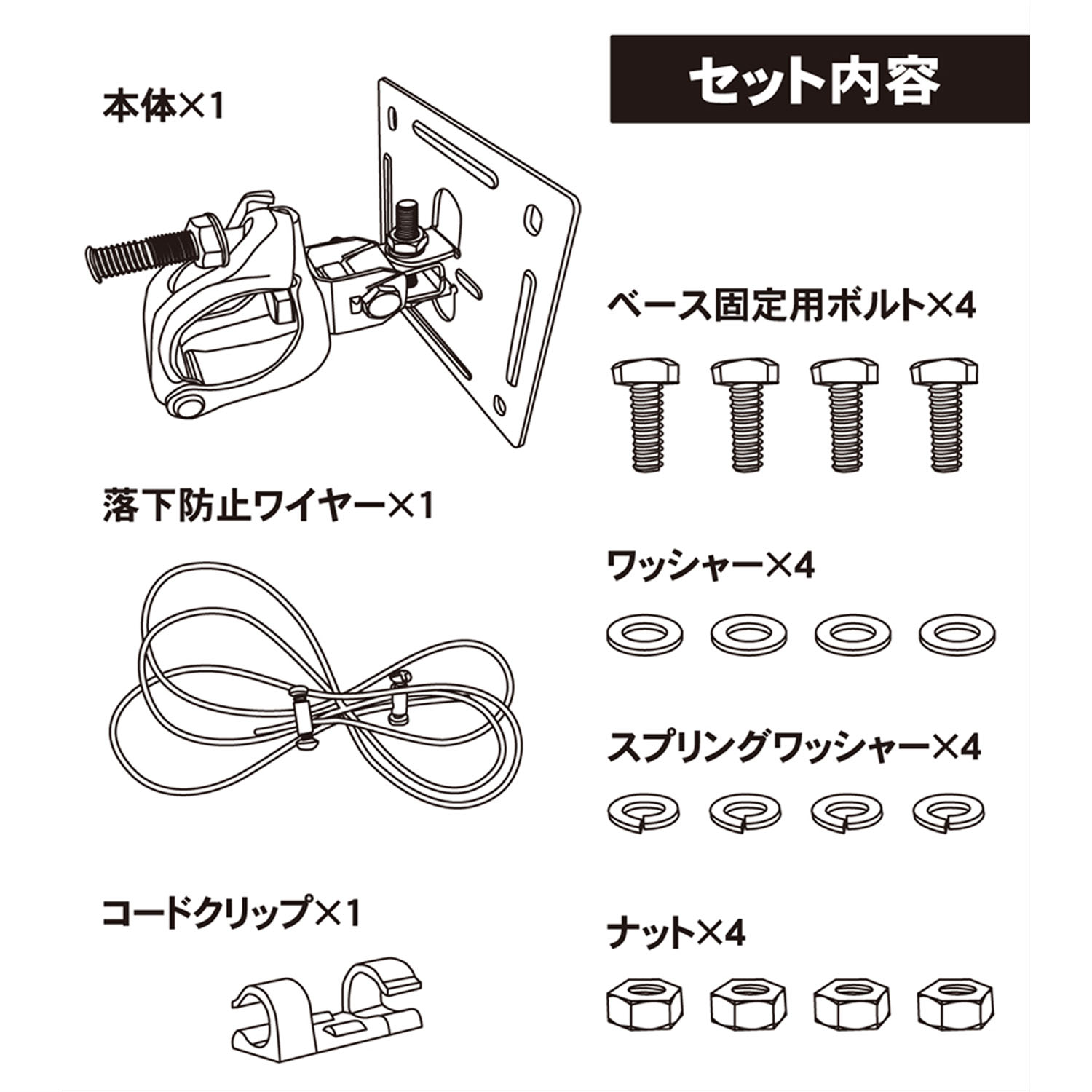 セット内容

本体×1

落下防止ワイヤー×1

コードクリップ×1

ベース固定用ボルト×4

ワッシャー×4

スプリングワッシャー×4

ナット×4