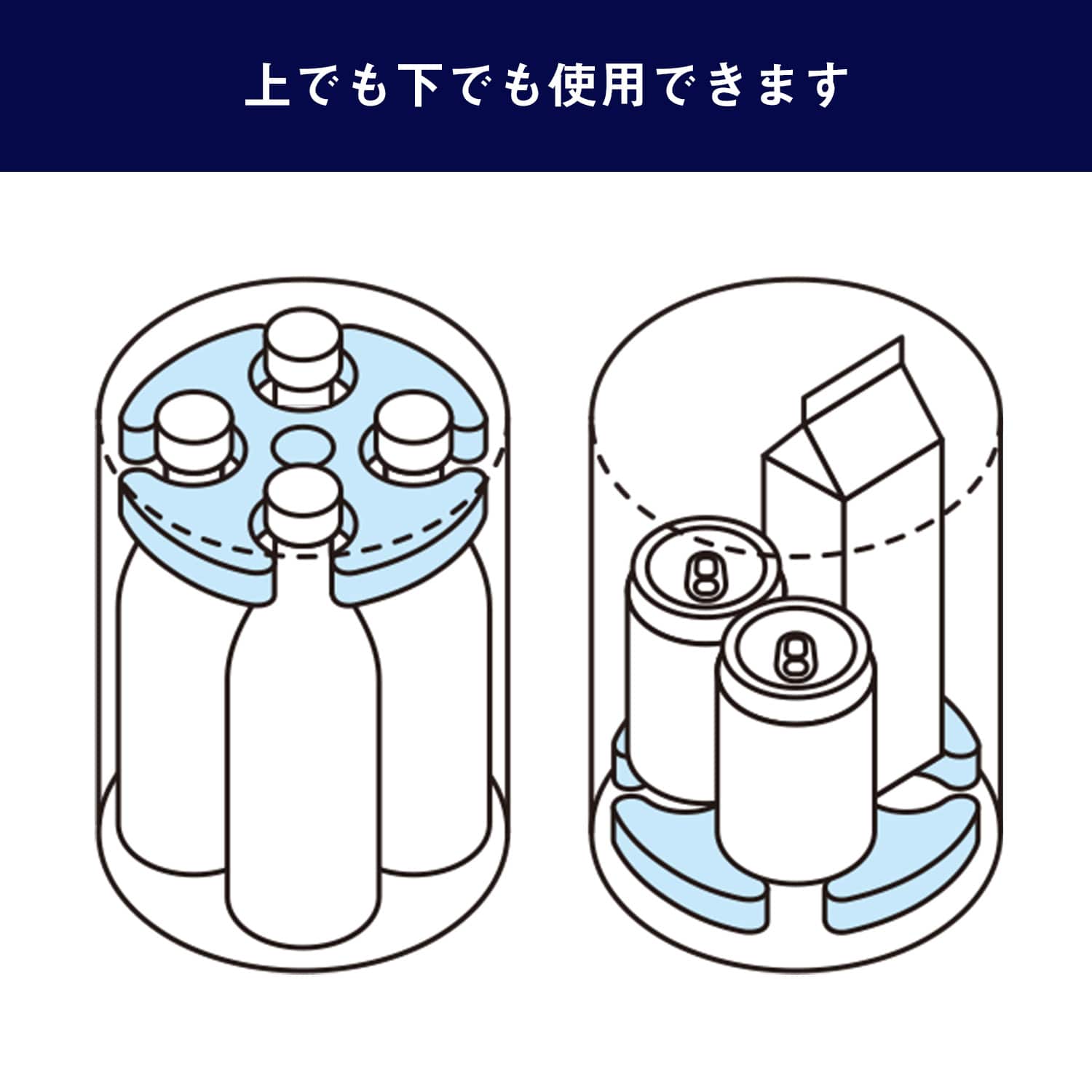 上でも下でも使用できます