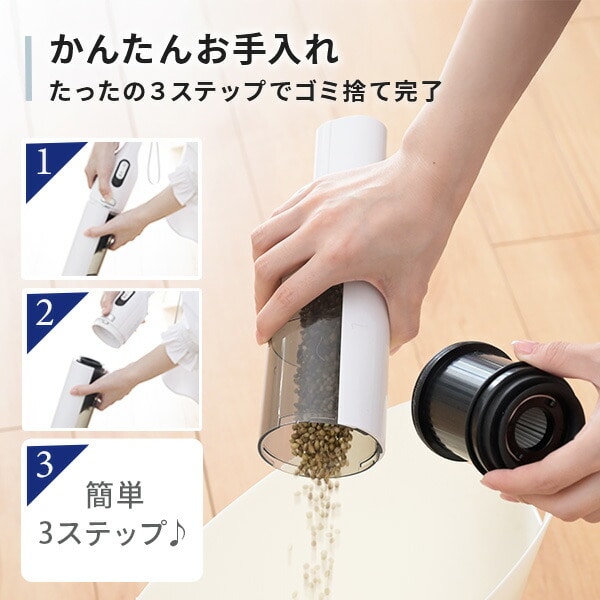 かんたんお手入れ
たったの3ステップでゴミ捨て完了

1

2

3

簡単
3ステップ♪