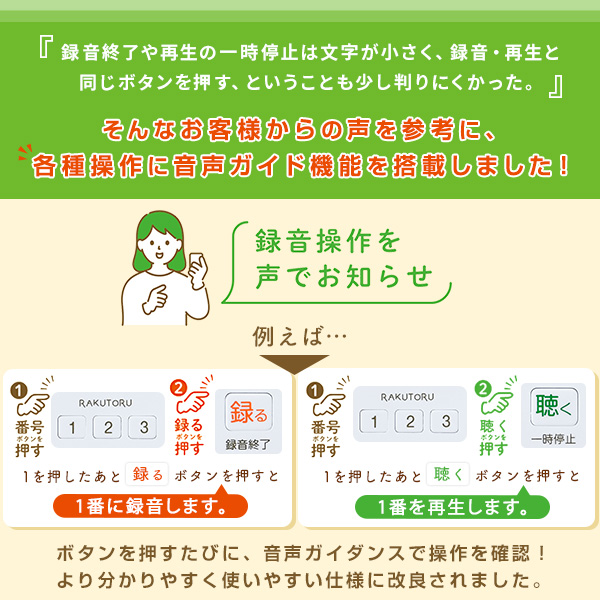 『録音終了や再生の一時停止は文字が小さく、録音・再生と同じボタンを押す、ということも少し判りにくかった。』

そんなお客様からの声を参考に、
各種操作に音声ガイド機能を搭載しました！

録音操作を
声でお知らせ

例えば…

1
番号
ボタンを
押す

RAKUTORU
1 2 3

2
録る
ボタンを
押す

録る
録音終了

1を押したあと 録る ボタンを押すと
1番に録音します。

1
番号
ボタンを
押す

RAKUTORU
1 2 3

2
聴く
ボタンを
押す

聴く
一時停止

1を押したあと 聴く ボタンを押すと
1番を再生します。

ボタンを押すたびに、音声ガイダンスで操作を確認！
より分かりやすく使いやすい仕様に改良されました。