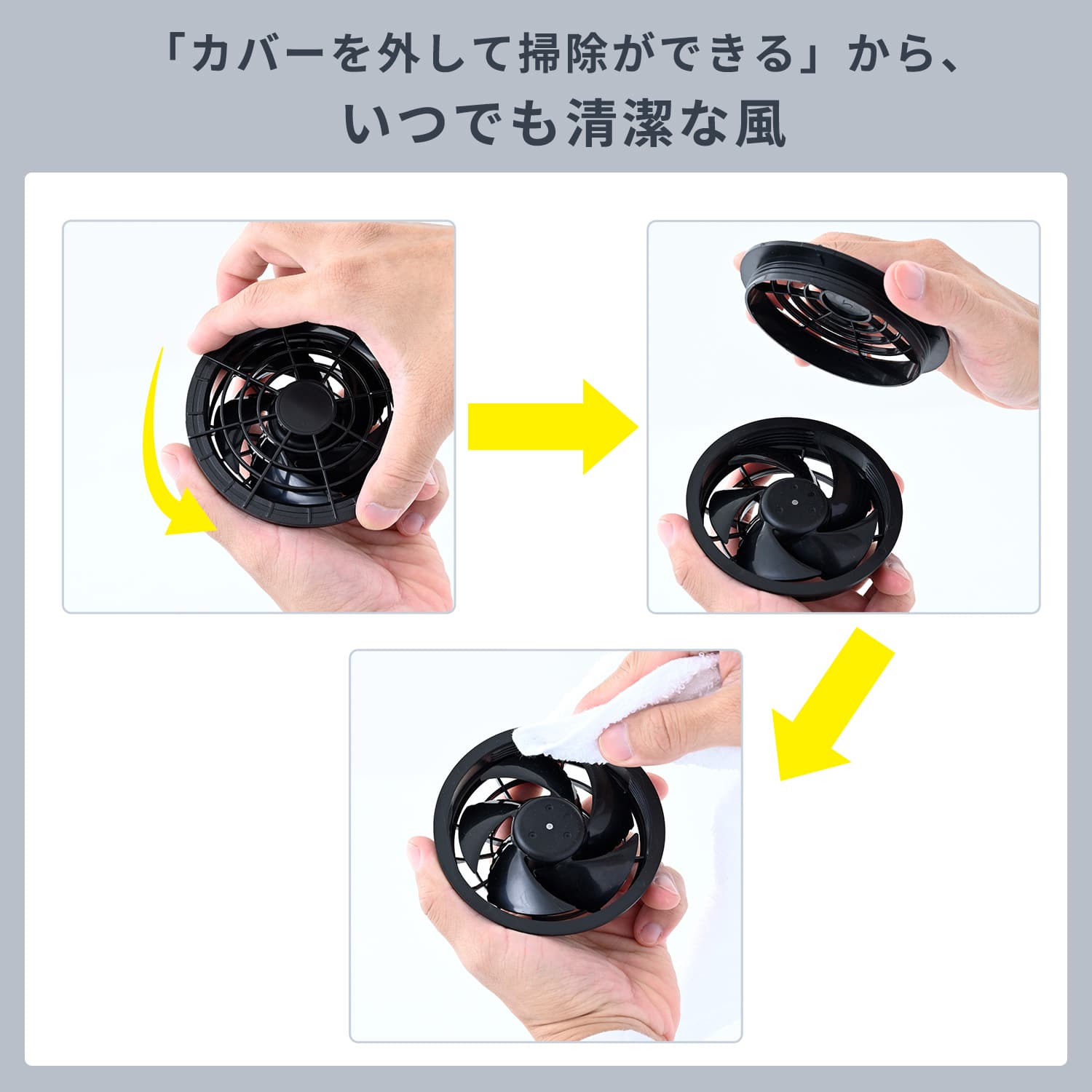 「カバーを外して掃除ができる」から、
いつでも清潔な風