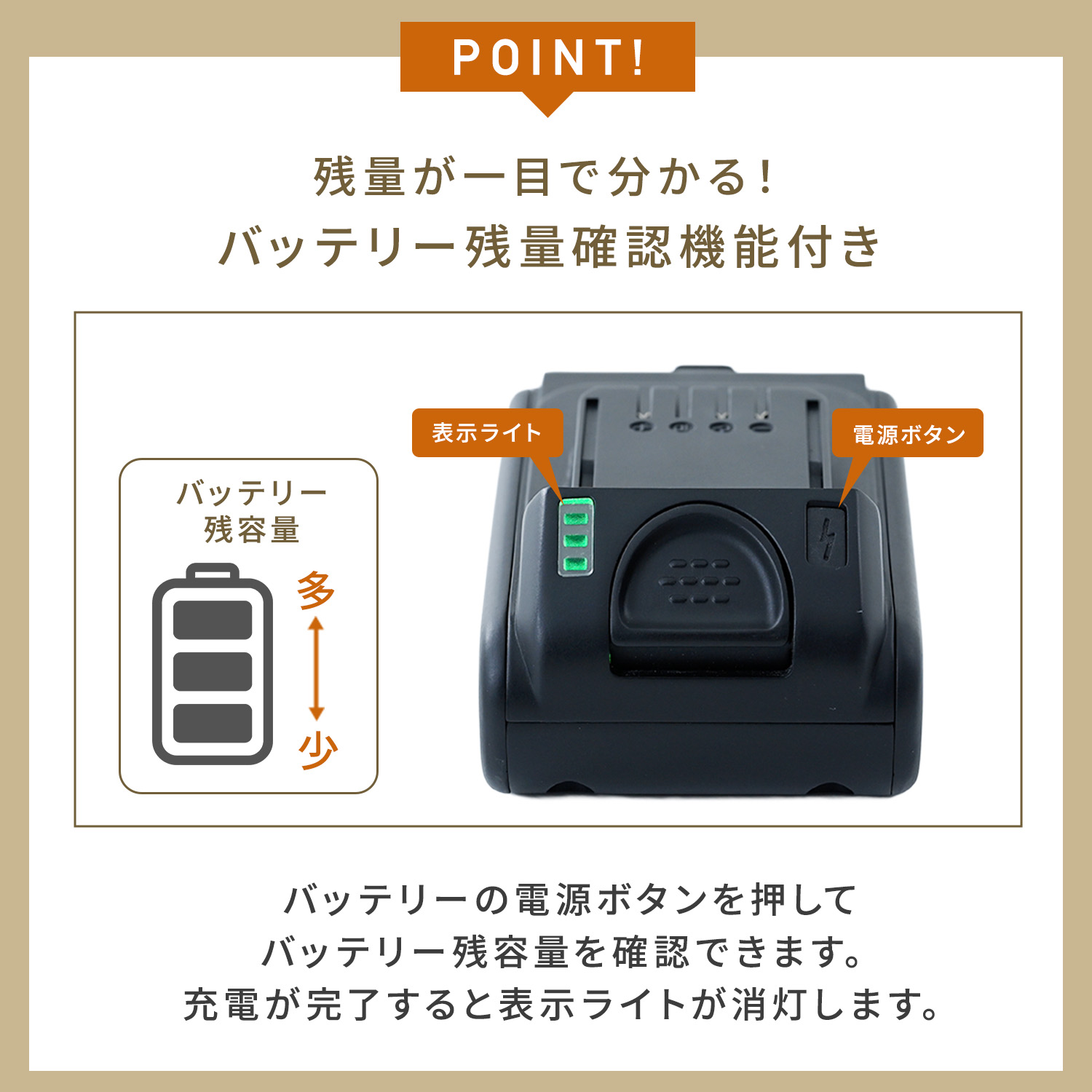 POINT!

残量が一目で分かる!
バッテリー残量確認機能付き

バッテリー
残容量

多

少

表示ライト

電源ボタン

バッテリーの電源ボタンを押して
バッテリー残容量を確認できます。
充電が完了すると表示ライトが消灯します。