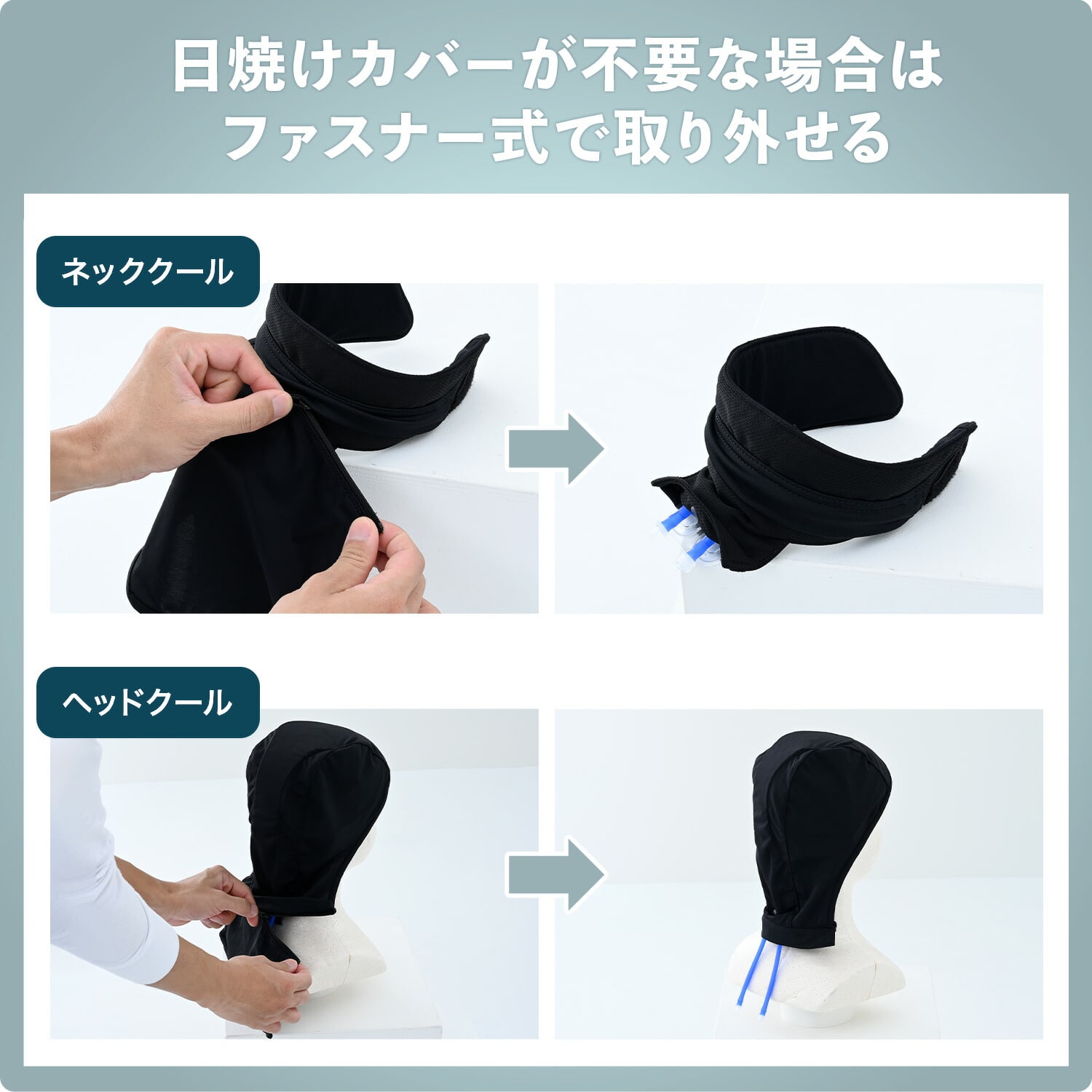 日焼けカバーが不要な場合は
ファスナー式で取り外せる

ネッククール

ヘッドクール