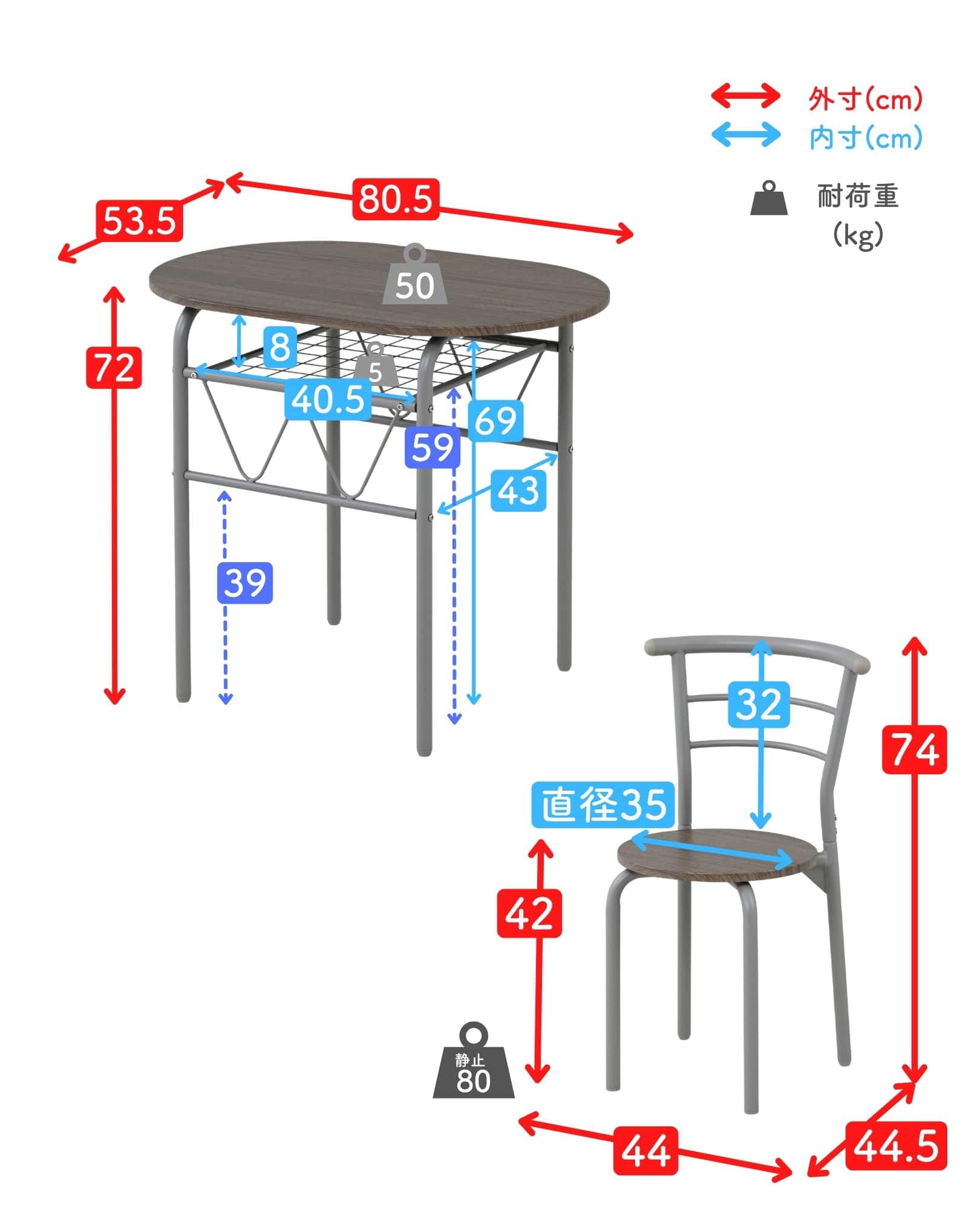 外寸(cm)
内寸(cm)
耐荷重
(kg)

53.5
80.5
50
72
8
5
40.5
69
59
43
39

32
74
直径35
42
静止
80
44
44.5