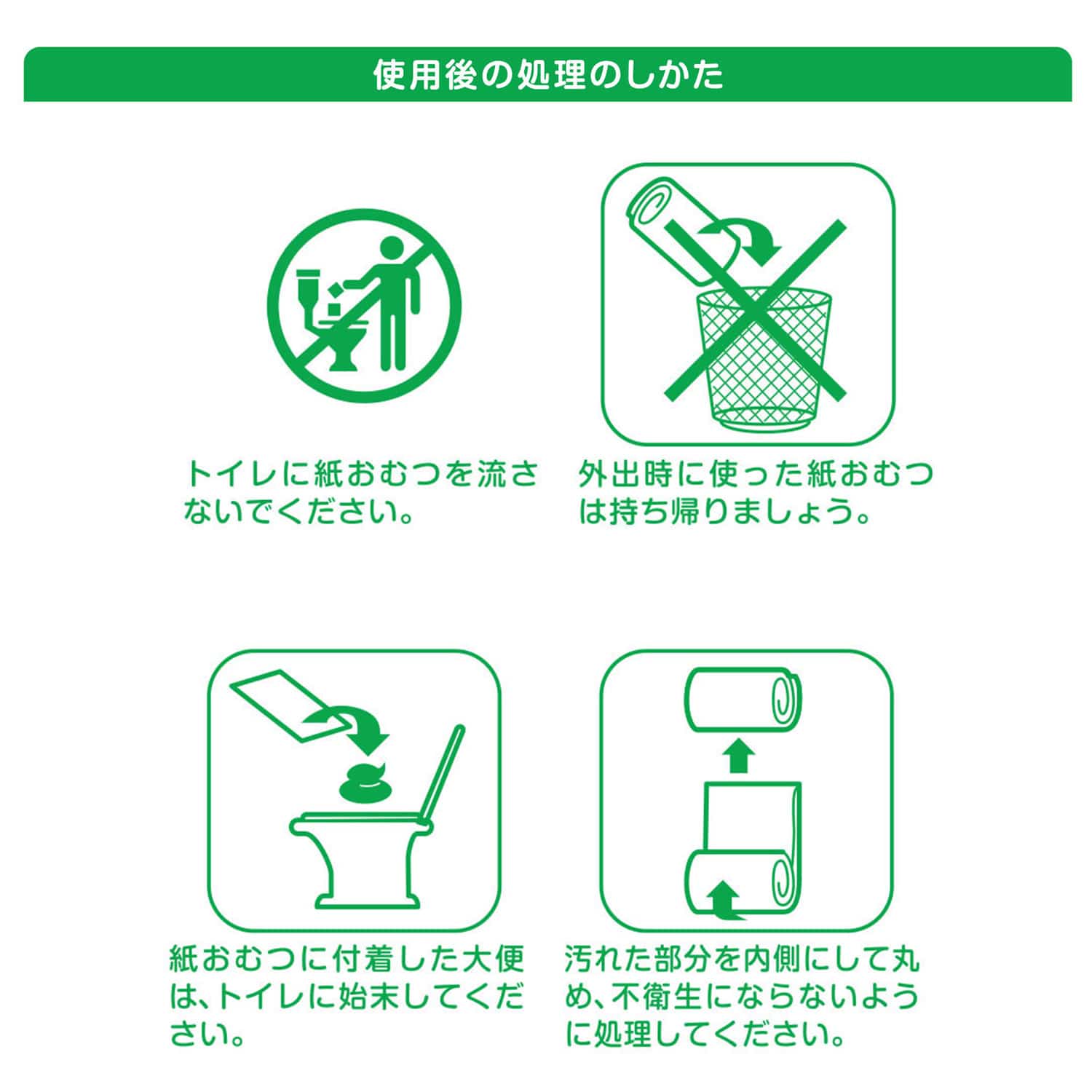 使用後の処理のしかた

トイレに紙おむつを流さないでください。

外出時に使った紙おむつは持ち帰りましょう。

紙おむつに付着した大便は、トイレに始末してください。

汚れた部分を内側にして丸め、不衛生にならないように処理してください。