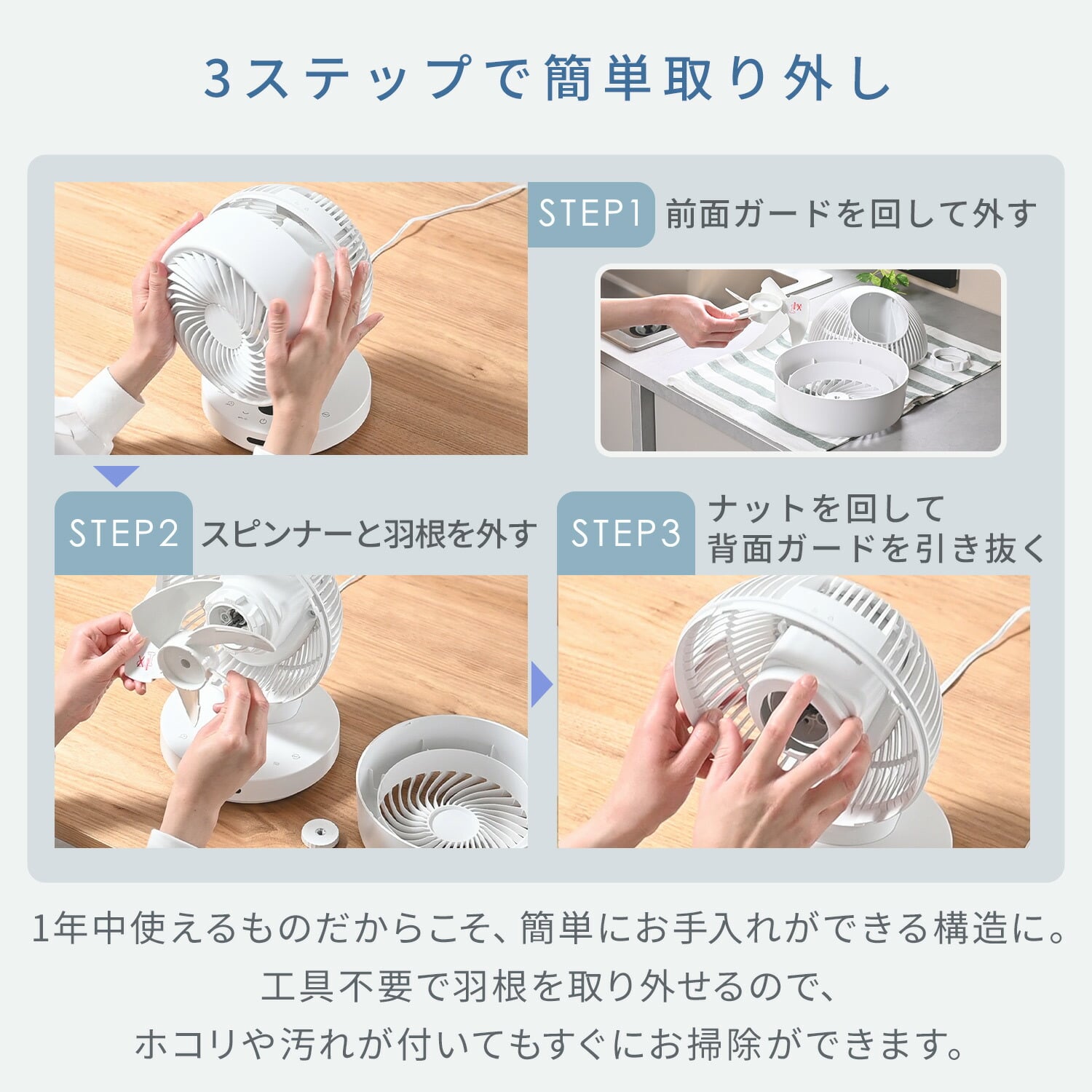 3ステップで簡単取り外し

STEP1 前面ガードを回して外す

STEP2 スピンナーと羽根を外す

STEP3 ナットを回して背面ガードを引き抜く

1年中使えるものだからこそ、簡単にお手入れができる構造に。
工具不要で羽根を取り外せるので、
ホコリや汚れが付いてもすぐにお掃除ができます。