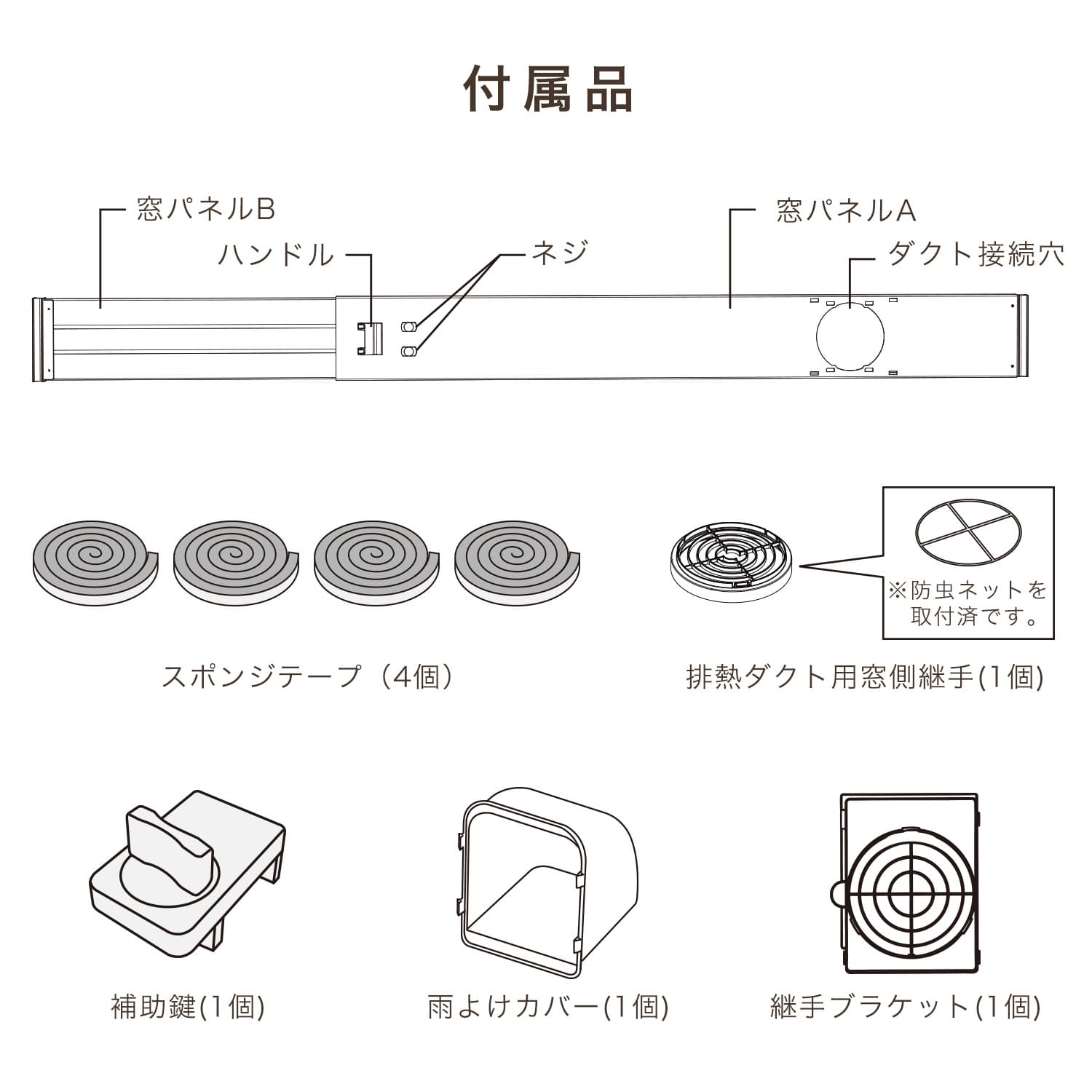 付属品

窓パネルB
ハンドル
ネジ
窓パネルA
ダクト接続穴

※防虫ネットを取付済です。

スポンジテープ（4個）
排熱ダクト用窓側継手(1個)

補助鍵(1個)
雨よけカバー(1個)
継手ブラケット(1個)