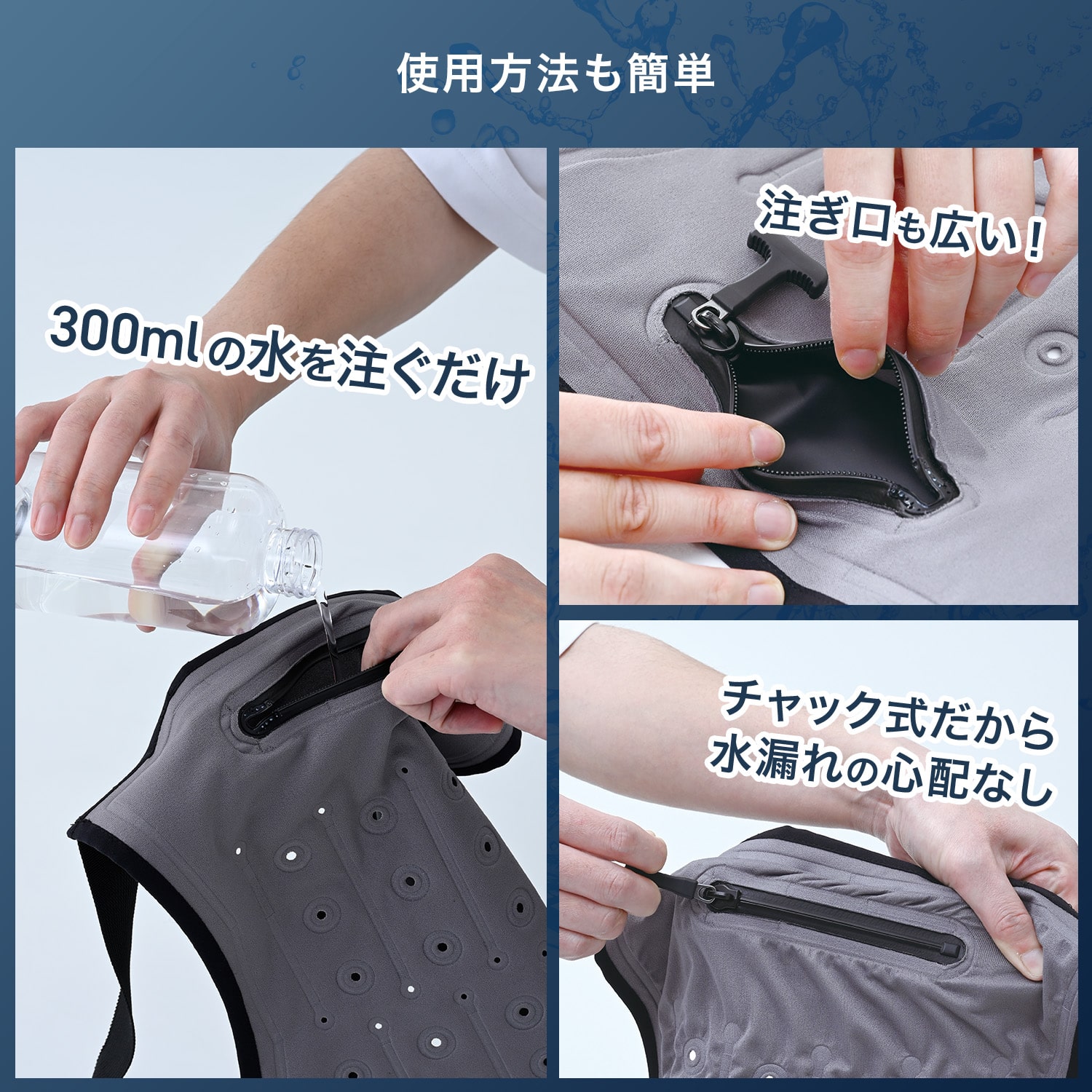 使用方法も簡単

300mlの水を注ぐだけ

注ぎ口も広い！

チャック式だから
水漏れの心配なし