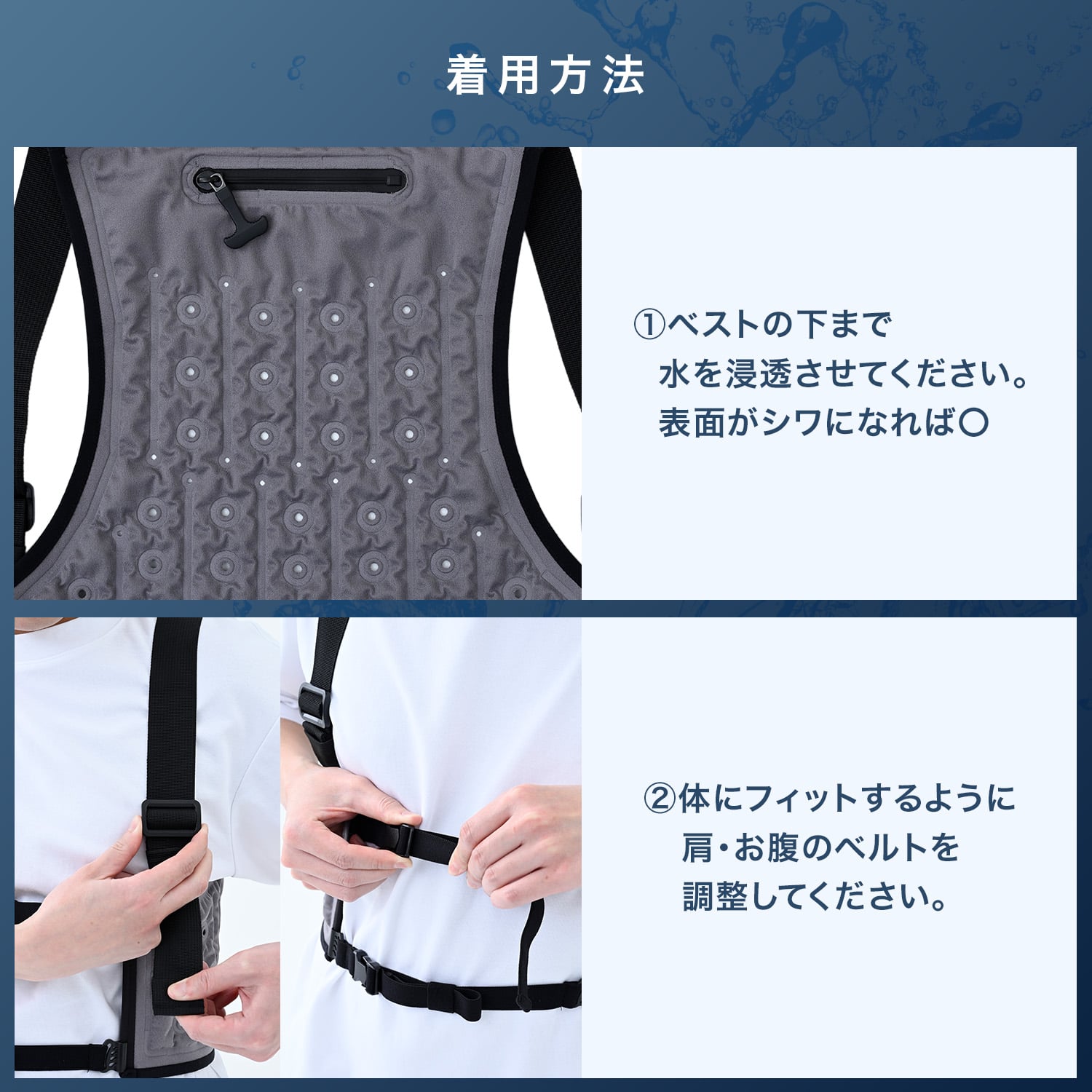 着用方法

①ベストの下まで
水を浸透させてください。
表面がシワになれば○

②体にフィットするように
肩・お腹のベルトを
調整してください。