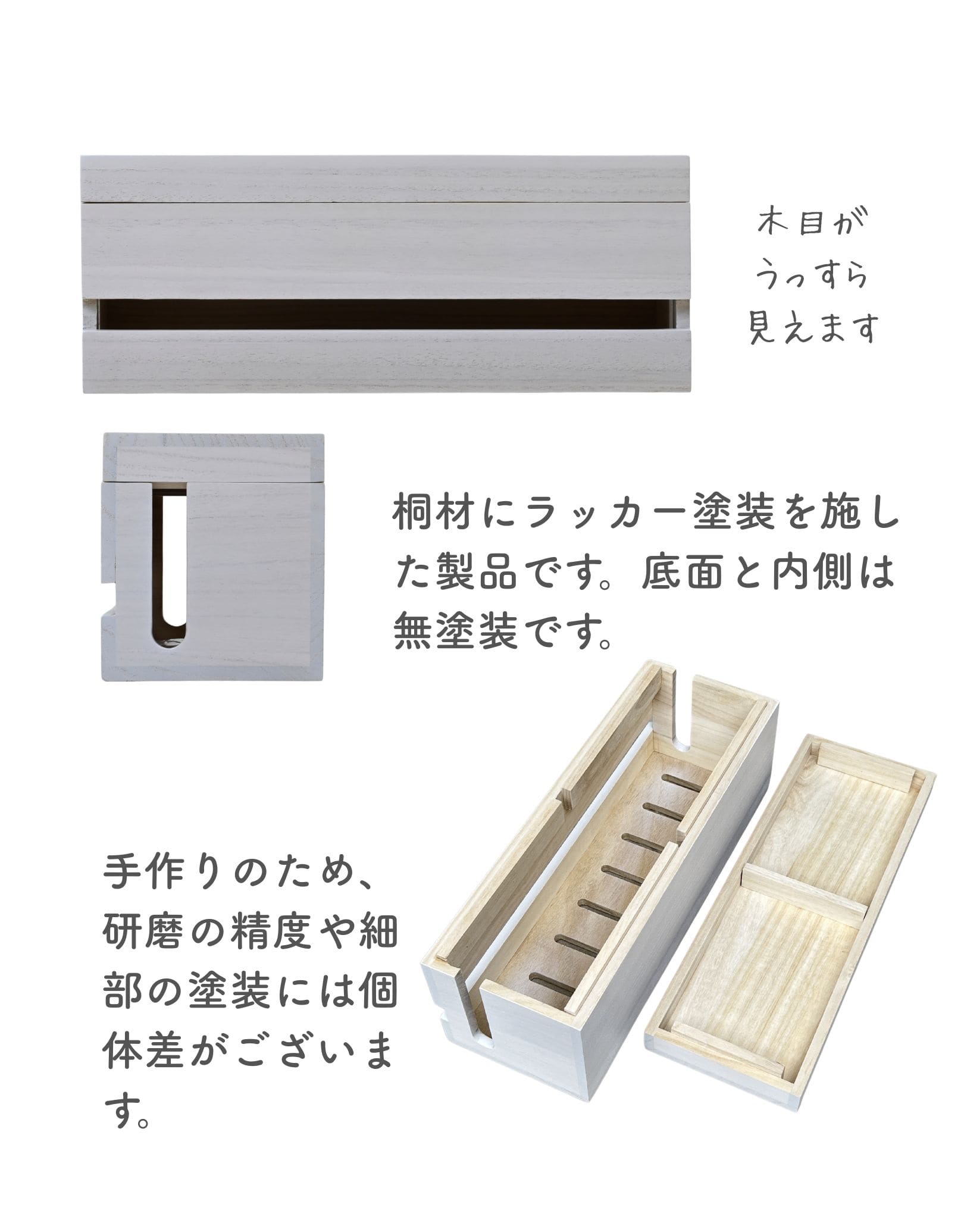 木目が
うっすら
見えます

桐材にラッカー塗装を施した製品です。底面と内側は無塗装です。

手作りのため、研磨の精度や細部の塗装には個体差がございます。