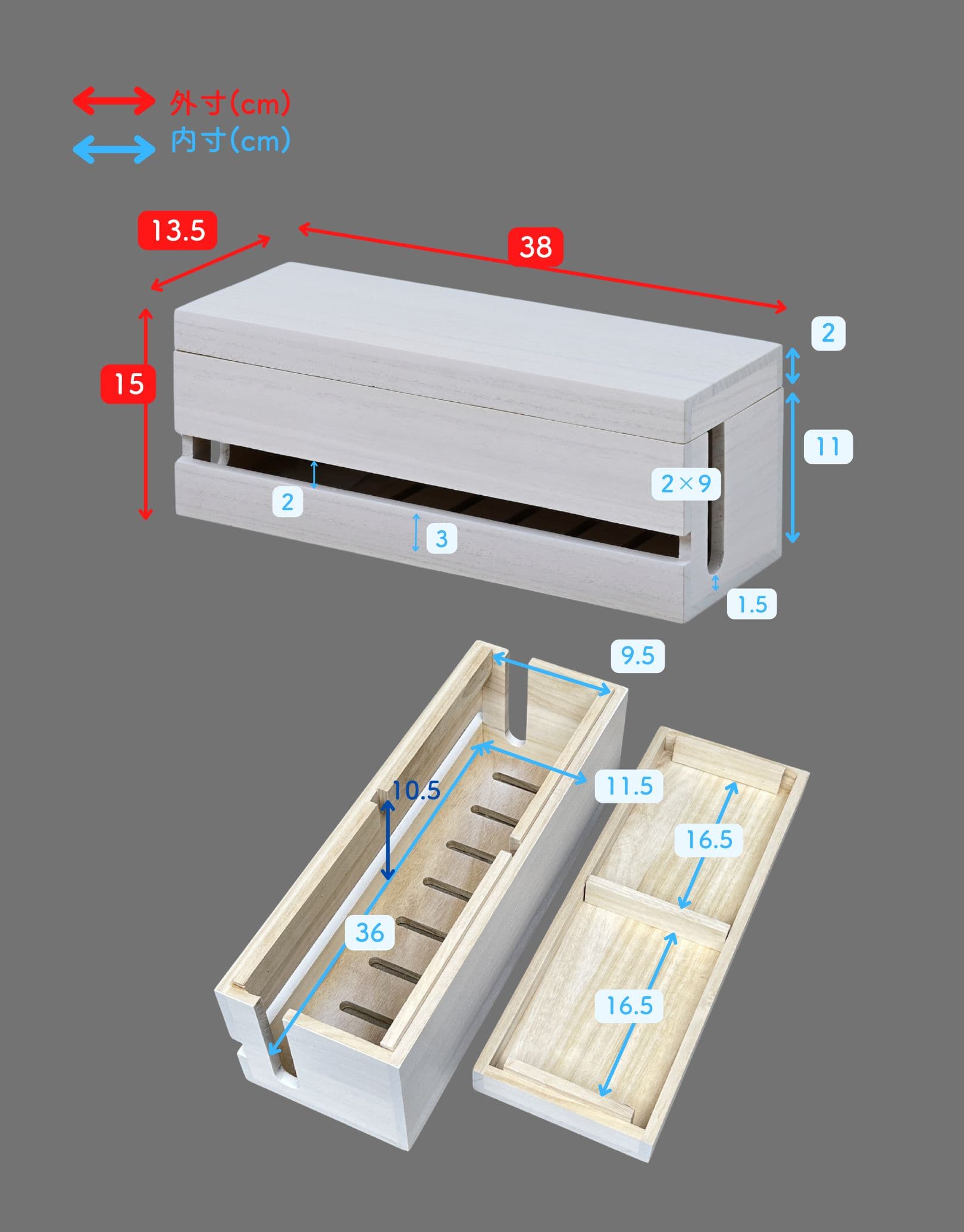 外寸(cm)
内寸(cm)

13.5
38
15
2
11
2×9
2
3
1.5
9.5
10.5
11.5
16.5
36
16.5