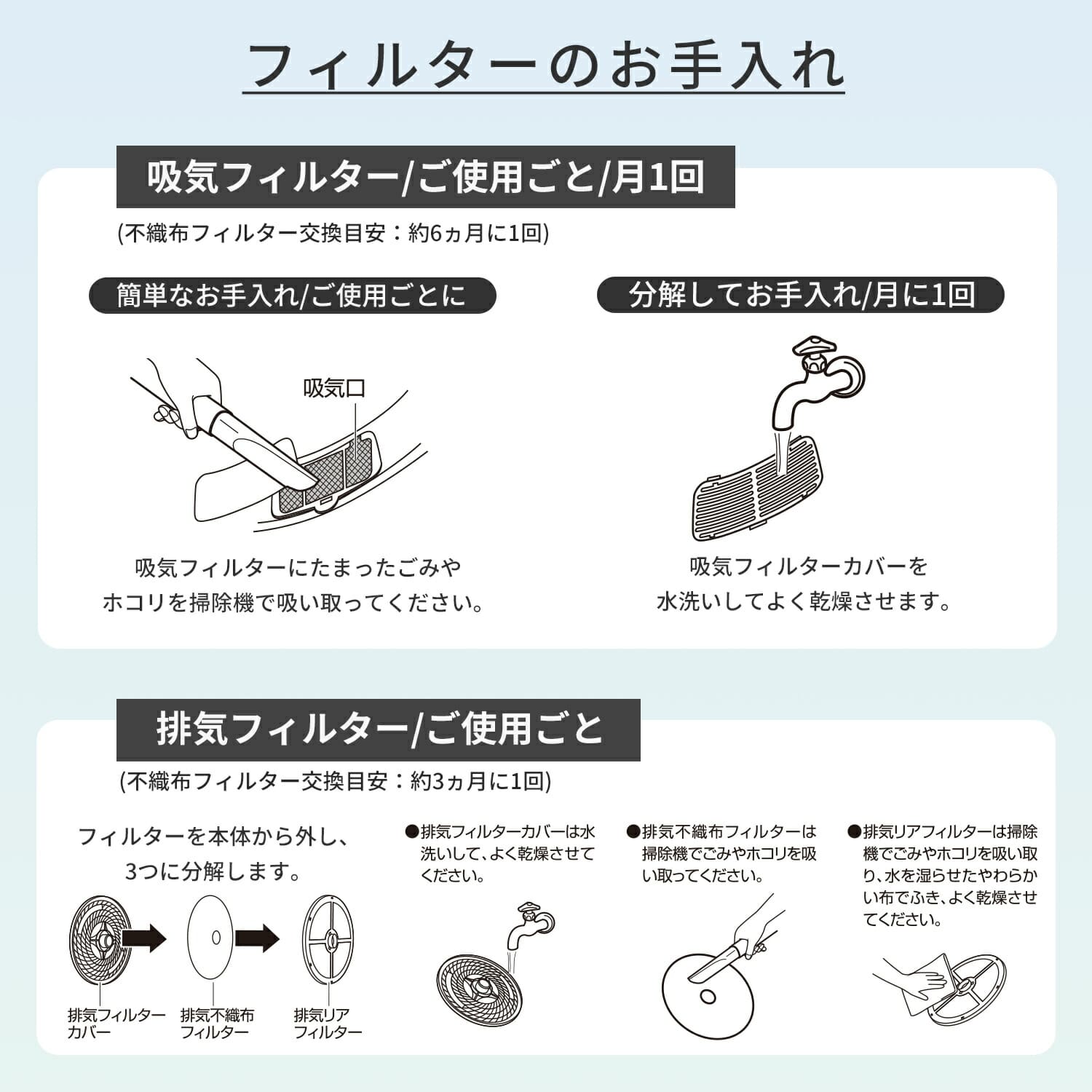 フィルターのお手入れ

吸気フィルター/ご使用ごと/月1回

(不織布フィルター交換目安：約6ヵ月に1回)

簡単なお手入れ/ご使用ごとに

吸気口

吸気フィルターにたまったごみやホコリを掃除機で吸い取ってください。

分解してお手入れ/月に1回

吸気フィルターカバーを水洗いしてよく乾燥させます。

排気フィルター/ご使用ごと

(不織布フィルター交換目安：約3ヵ月に1回)

フィルターを本体から外し、3つに分解します。

排気フィルターカバー

排気不織布フィルター

排気リアフィルター

●排気フィルターカバーは水洗いして、よく乾燥させてください。

●排気不織布フィルターは掃除機でごみやホコリを吸い取ってください。

●排気リアフィルターは掃除機でごみやホコリを吸い取り、水を湿らせたやわらかい布でふき、よく乾燥させてください。