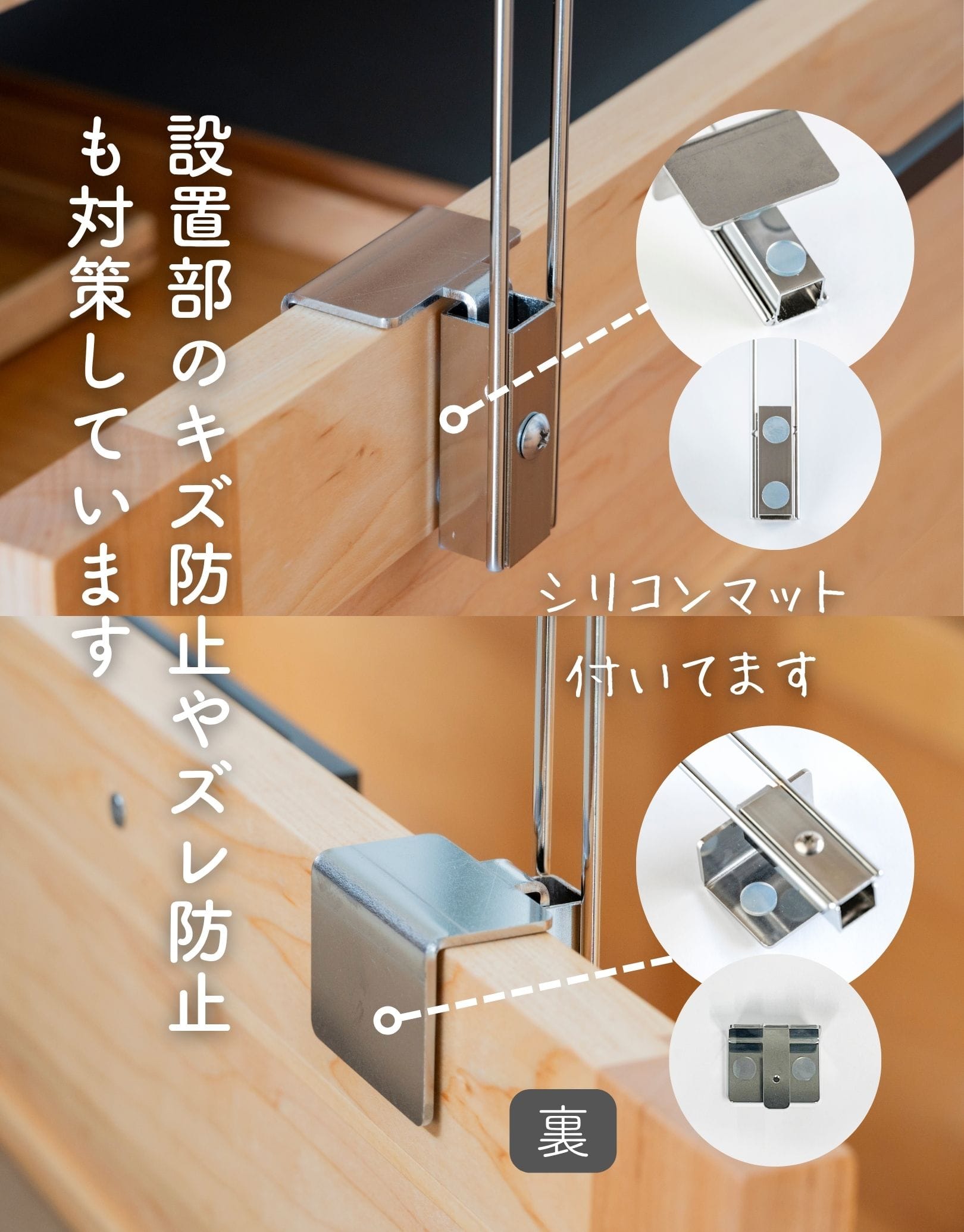 設置部のキズ防止やズレ防止も対策しています

シリコンマット付いてます

裏