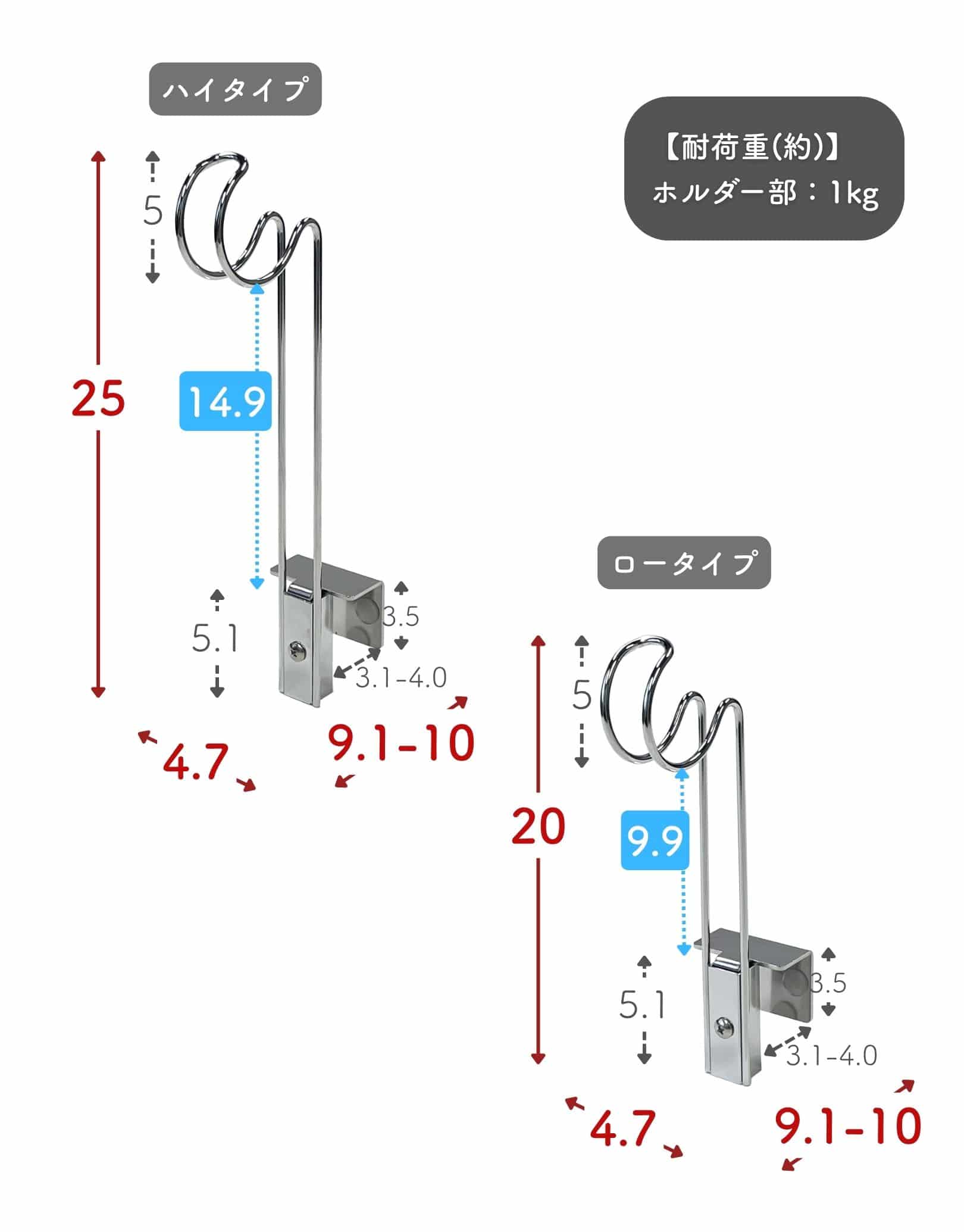 ハイタイプ

【耐荷重(約)】
ホルダー部：1kg

5
25
14.9
5.1
3.5
3.1-4.0
4.7
9.1-10

ロータイプ

5
20
9.9
5.1
3.5
3.1-4.0
4.7
9.1-10