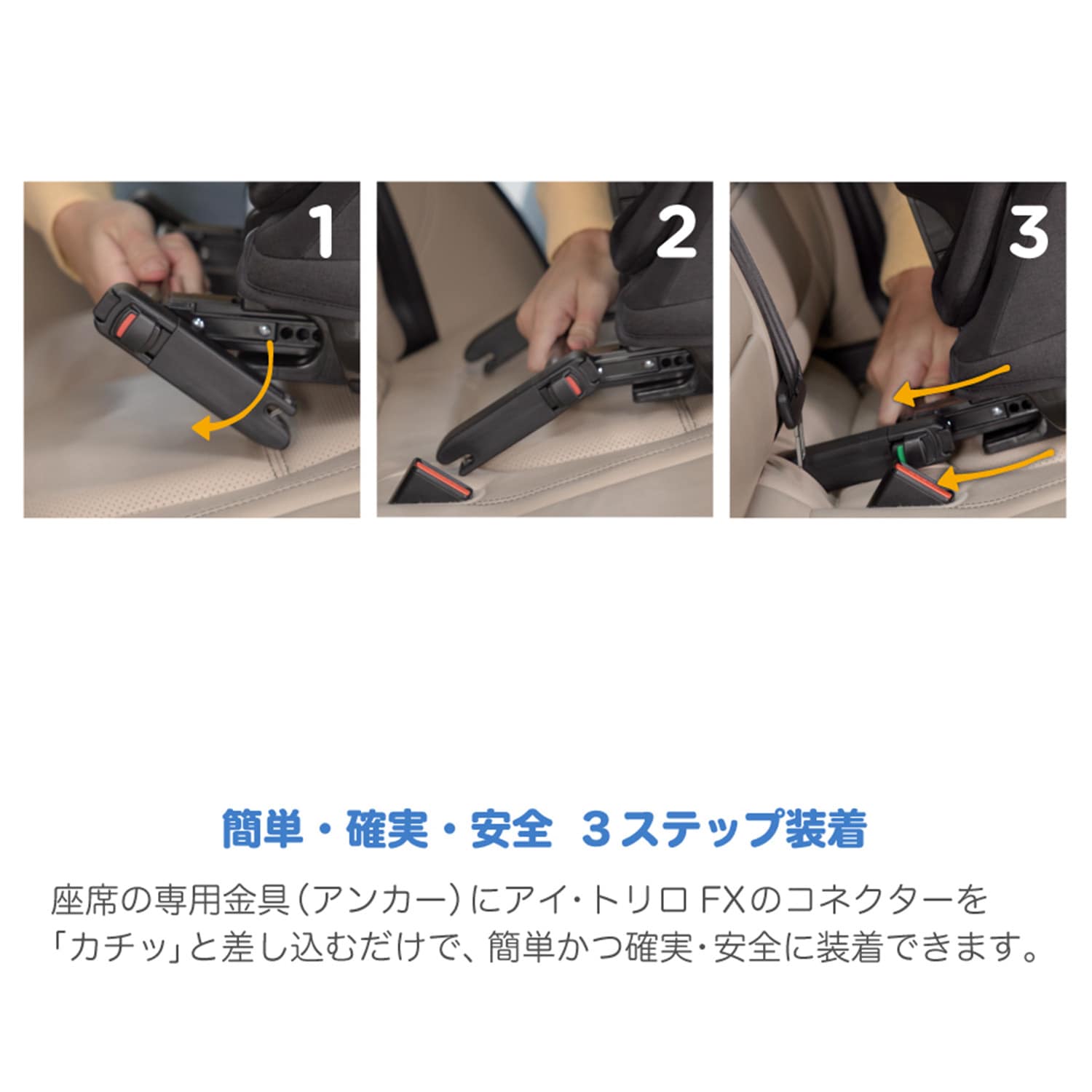 1

2

3

簡単・確実・安全　3ステップ装着

座席の専用金具（アンカー）にアイ・トリロ FXのコネクターを「カチッ」と差し込むだけで、簡単かつ確実・安全に装着できます。