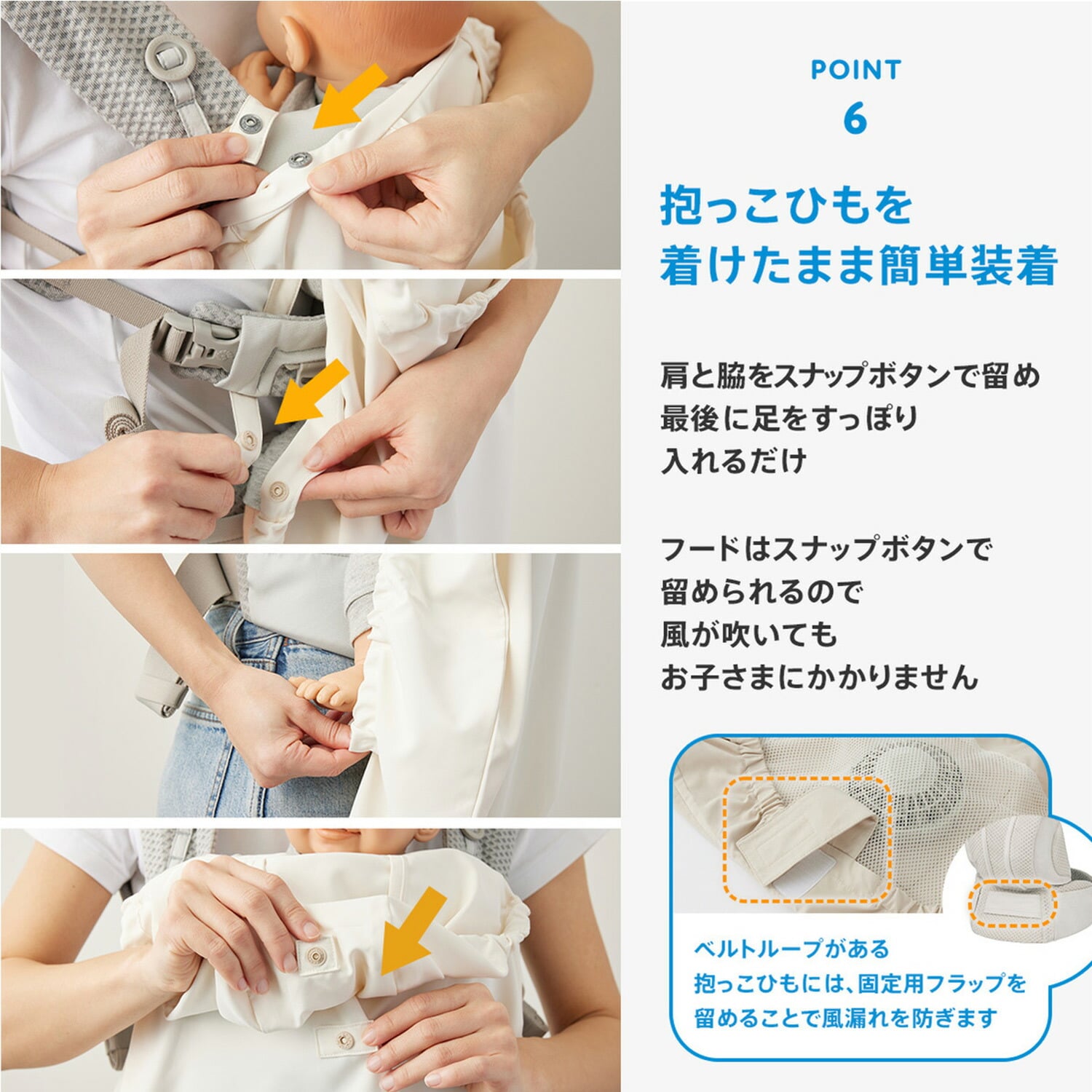 POINT
6

抱っこひもを
着けたまま簡単装着

肩と脇をスナップボタンで留め
最後に足をすっぽり
入れるだけ

フードはスナップボタンで
留められるので
風が吹いても
お子さまにかかりません

ベルトループがある
抱っこひもには、固定用フラップを
留めることで風漏れを防ぎます