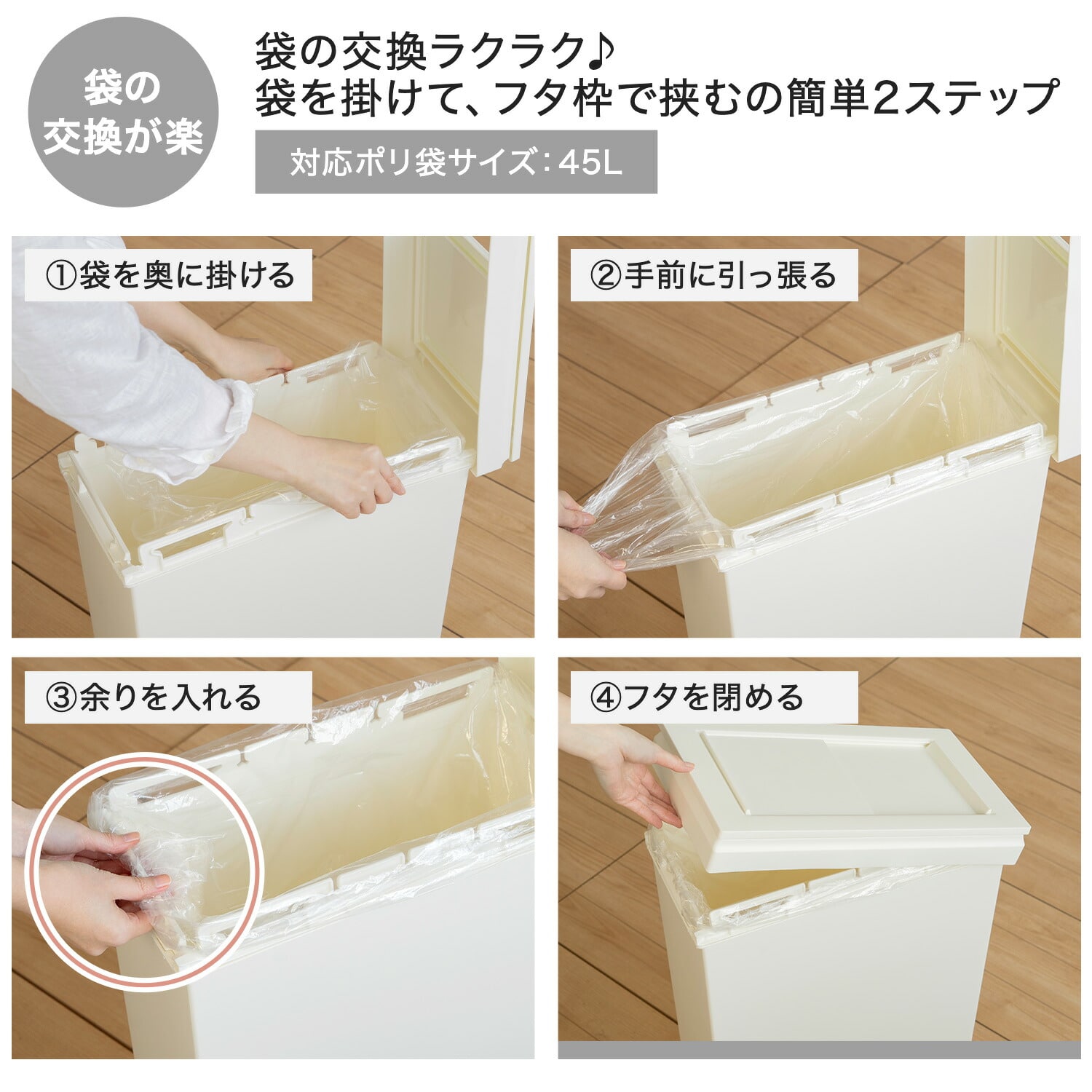 袋の交換が楽

袋の交換ラクラク♪
袋を掛けて、フタ枠で挟むの簡単2ステップ

対応ポリ袋サイズ：45L

①袋を奥に掛ける

②手前に引っ張る

③余りを入れる

④フタを閉める