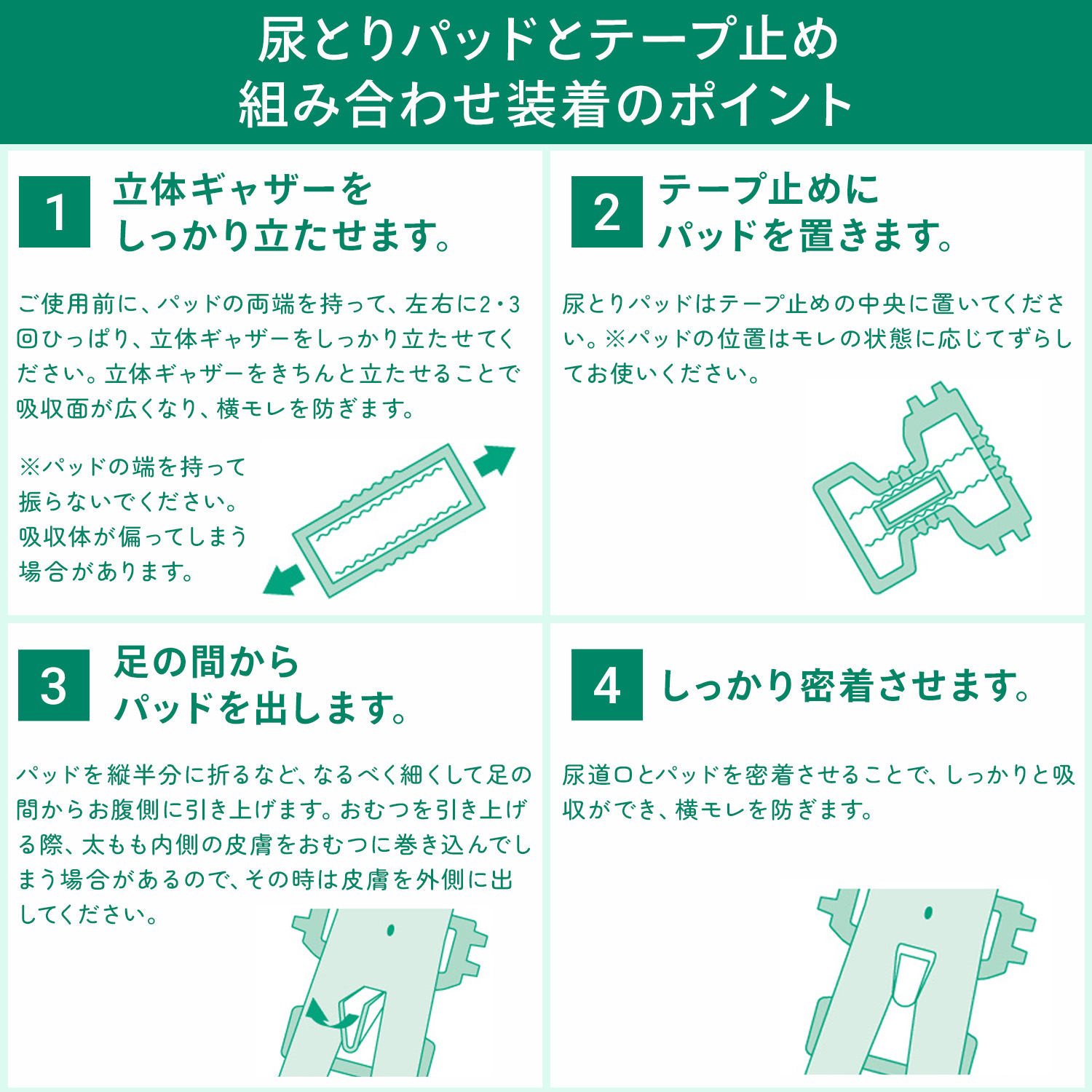 尿とりパッドとテープ止め
組み合わせ装着のポイント

1 立体ギャザーを
しっかり立たせます。

ご使用前に、パッドの両端を持って、左右に2・3回ひっぱり、立体ギャザーをしっかり立たせてください。立体ギャザーをきちんと立たせることで吸収面が広くなり、横モレを防ぎます。

※パッドの端を持って振らないでください。吸収体が偏ってしまう場合があります。

2 テープ止めに
パッドを置きます。

尿とりパッドはテープ止めの中央に置いてください。※パッドの位置はモレの状態に応じてずらしてお使いください。

3 足の間から
パッドを出します。

パッドを縦半分に折るなど、なるべく細くして足の間からお腹側に引き上げます。おむつを引き上げる際、太もも内側の皮膚をおむつに巻き込んでしまう場合があるので、その時は皮膚を外側に出してください。

4 しっかり密着させます。

尿道口とパッドを密着させることで、しっかりと吸収ができ、横モレを防ぎます。