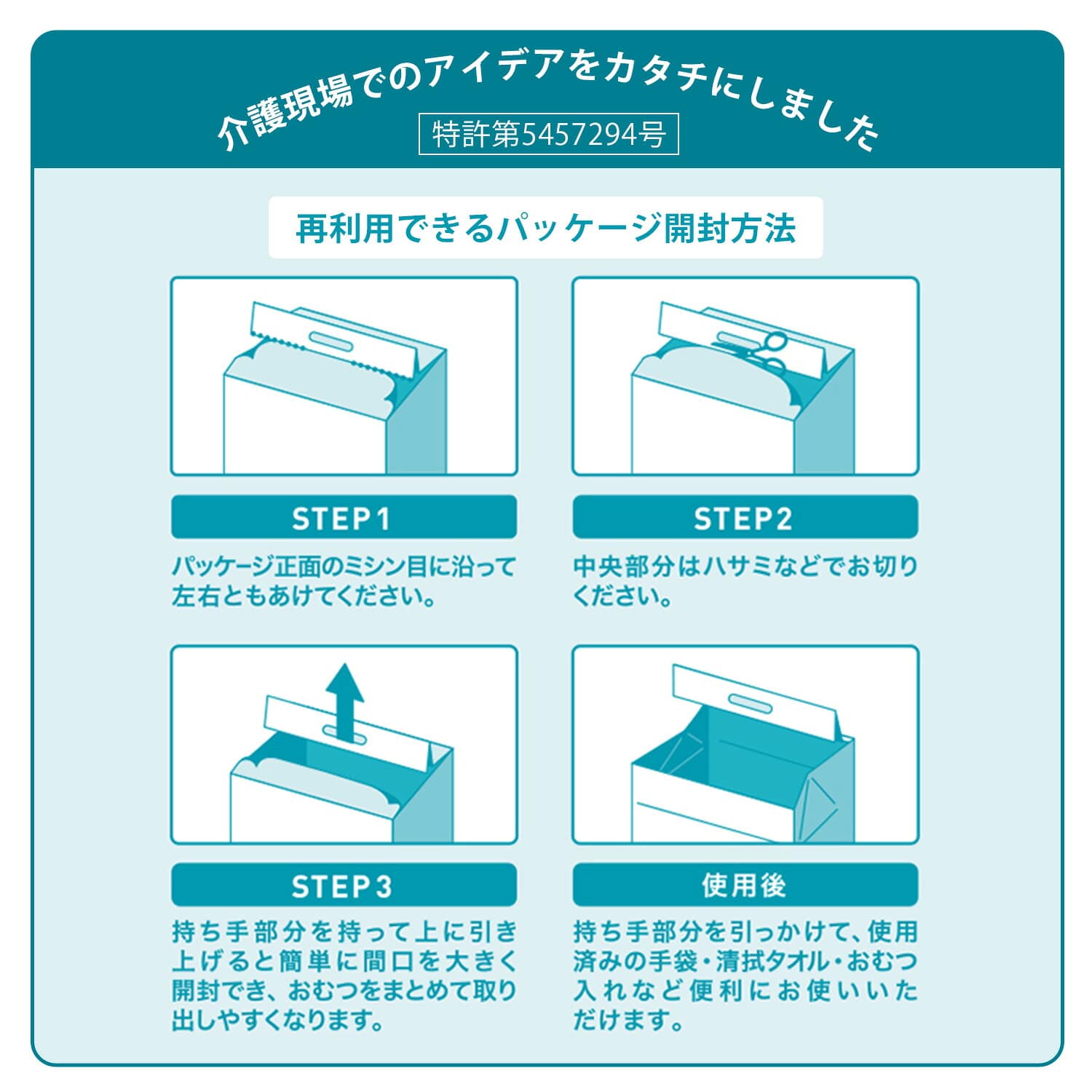 介護現場でのアイデアをカタチにしました

特許第5457294号

再利用できるパッケージ開封方法

STEP1

パッケージ正面のミシン目に沿って左右ともあけてください。

STEP2

中央部分はハサミなどでお切りください。

STEP3

持ち手部分を持って上に引き上げると簡単に間口を大きく開封でき、おむつをまとめて取り出しやすくなります。

使用後

持ち手部分を引っかけて、使用済みの手袋・清拭タオル・おむつ入れなど便利にお使いいただけます。