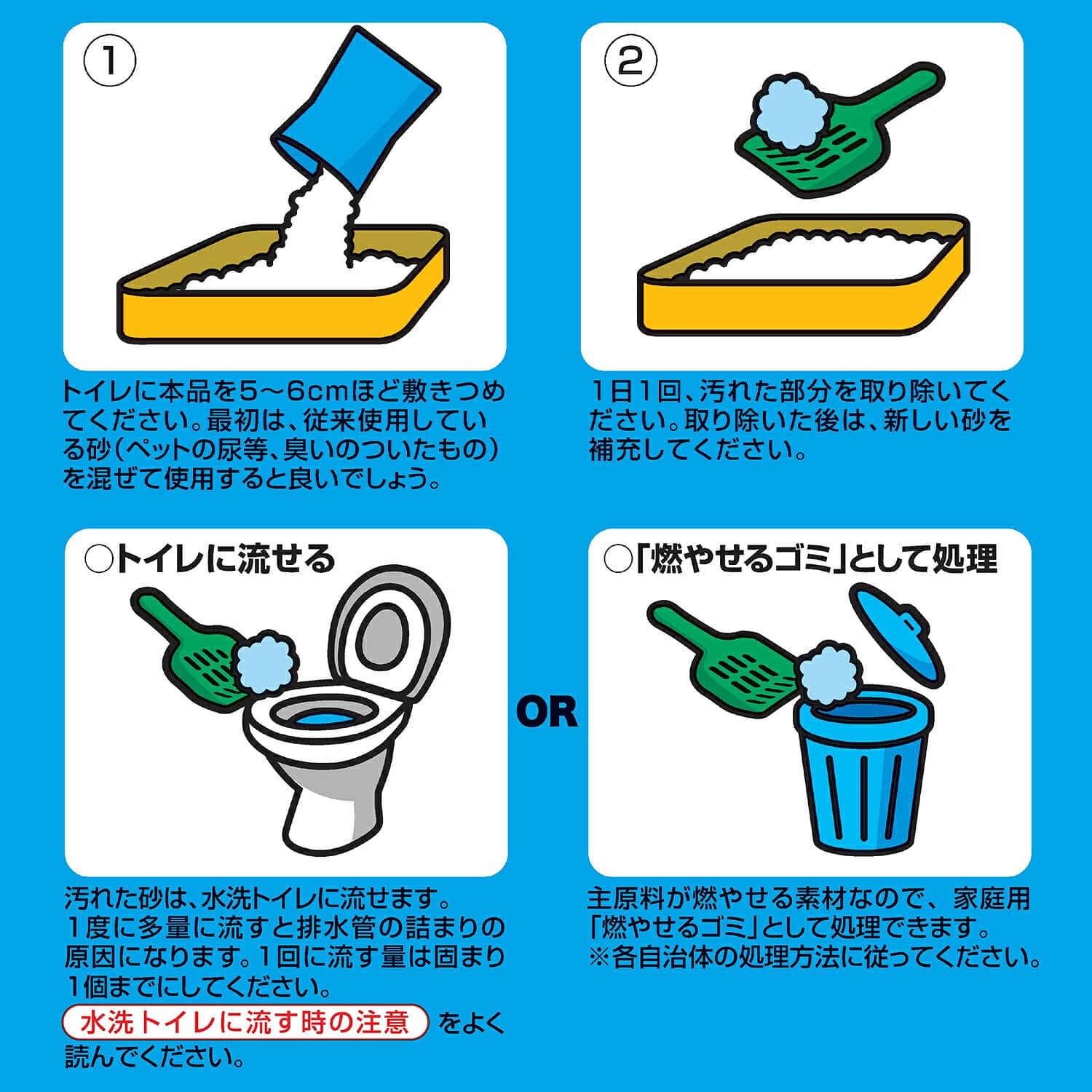 ①

トイレに本品を5～6cmほど敷きつめてください。最初は、従来使用している砂（ペットの尿等、臭いのついたもの）を混ぜて使用すると良いでしょう。

②

1日1回、汚れた部分を取り除いてください。取り除いた後は、新しい砂を補充してください。

○トイレに流せる

汚れた砂は、水洗トイレに流せます。1度に多量に流すと排水管の詰まりの原因になります。1回に流す量は固まり1個までにしてください。
水洗トイレに流す時の注意 をよく読んでください。

OR

○「燃やせるゴミ」として処理

主原料が燃やせる素材なので、家庭用「燃やせるゴミ」として処理できます。
※各自治体の処理方法に従ってください。