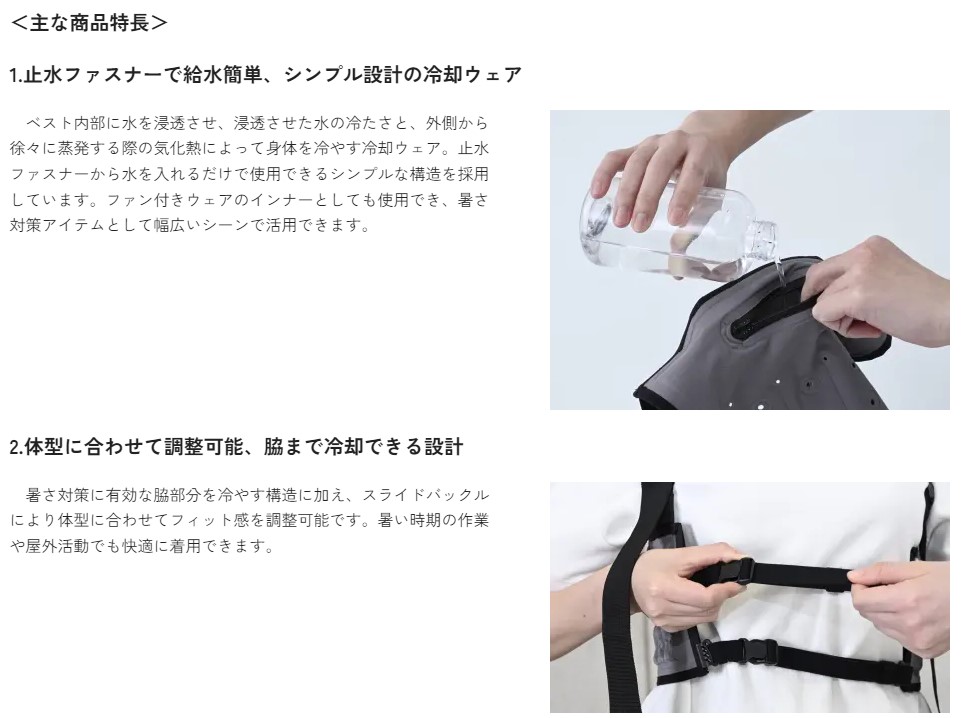 <主な商品特長>

1.止水ファスナーで給水簡単、シンプル設計の冷却ウェア

　ベスト内部に水を浸透させ、浸透させた水の冷たさと、外側から徐々に蒸発する際の気化熱によって身体を冷やす冷却ウェア。止水ファスナーから水を入れるだけで使用できるシンプルな構造を採用しています。ファン付きウェアのインナーとしても使用でき、暑さ対策アイテムとして幅広いシーンで活用できます。

2.体型に合わせて調整可能、脇まで冷却できる設計

　暑さ対策に有効な脇部分を冷やす構造に加え、スライドバックルにより体型に合わせてフィット感を調整可能です。暑い時期の作業や屋外活動でも快適に着用できます。